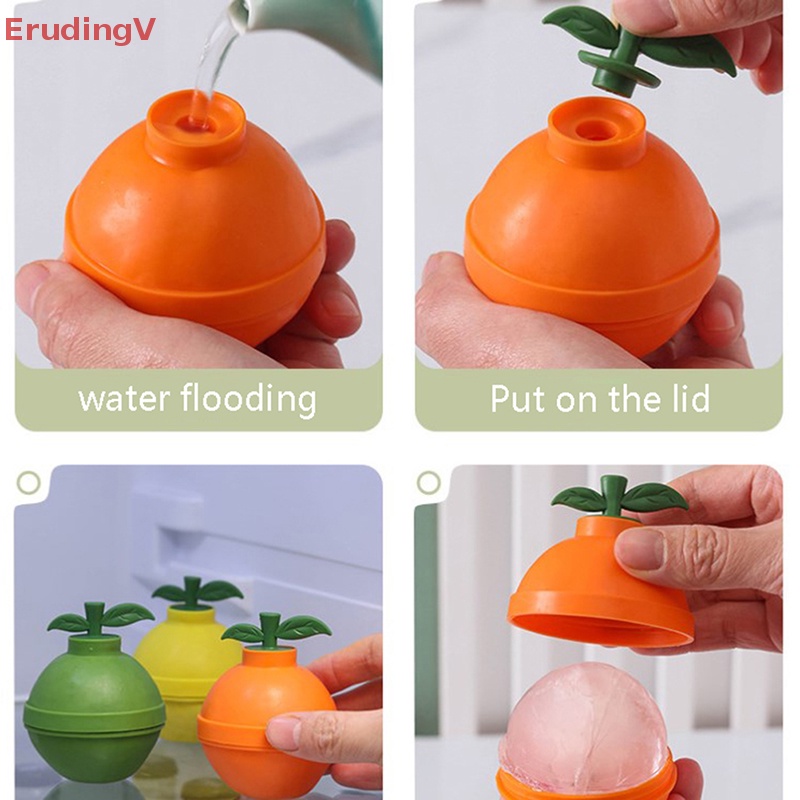 ErudingV

water flooding

Put on the lid