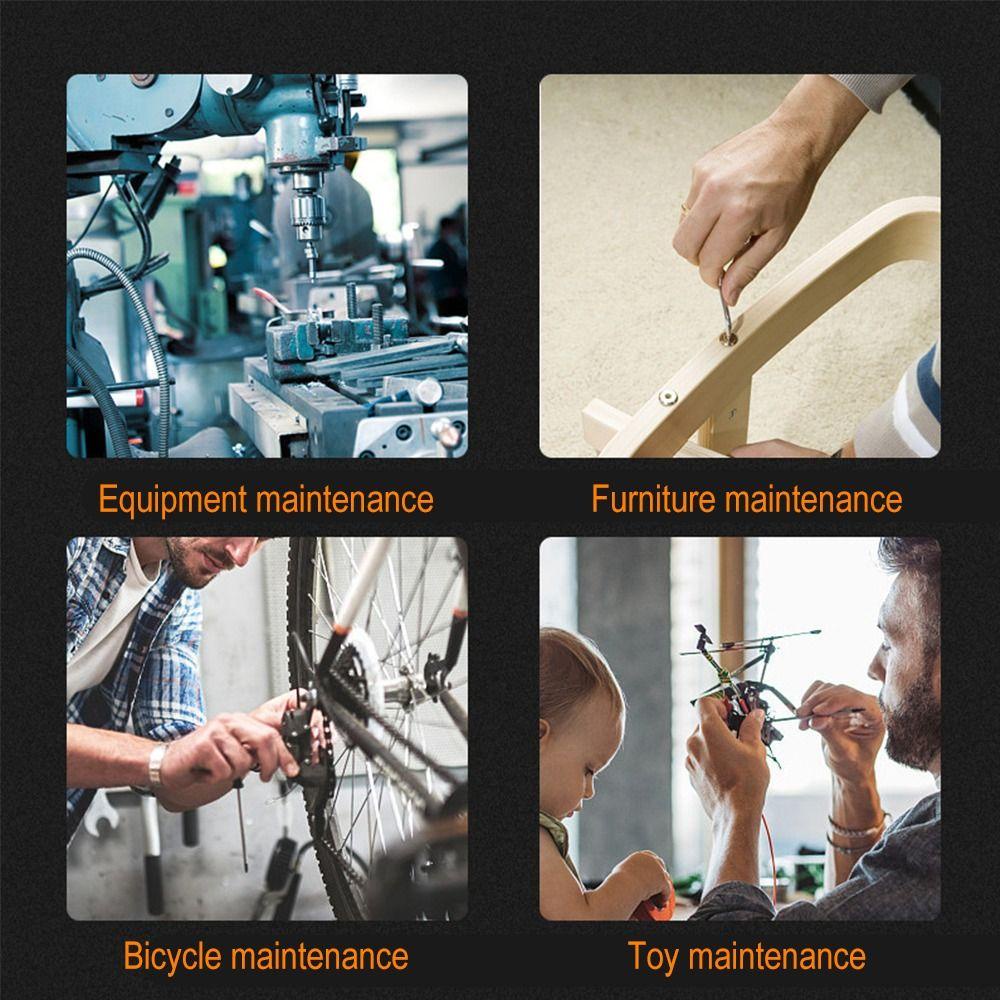 Equipment maintenance

Furniture maintenance

Bicycle maintenance

Toy maintenance