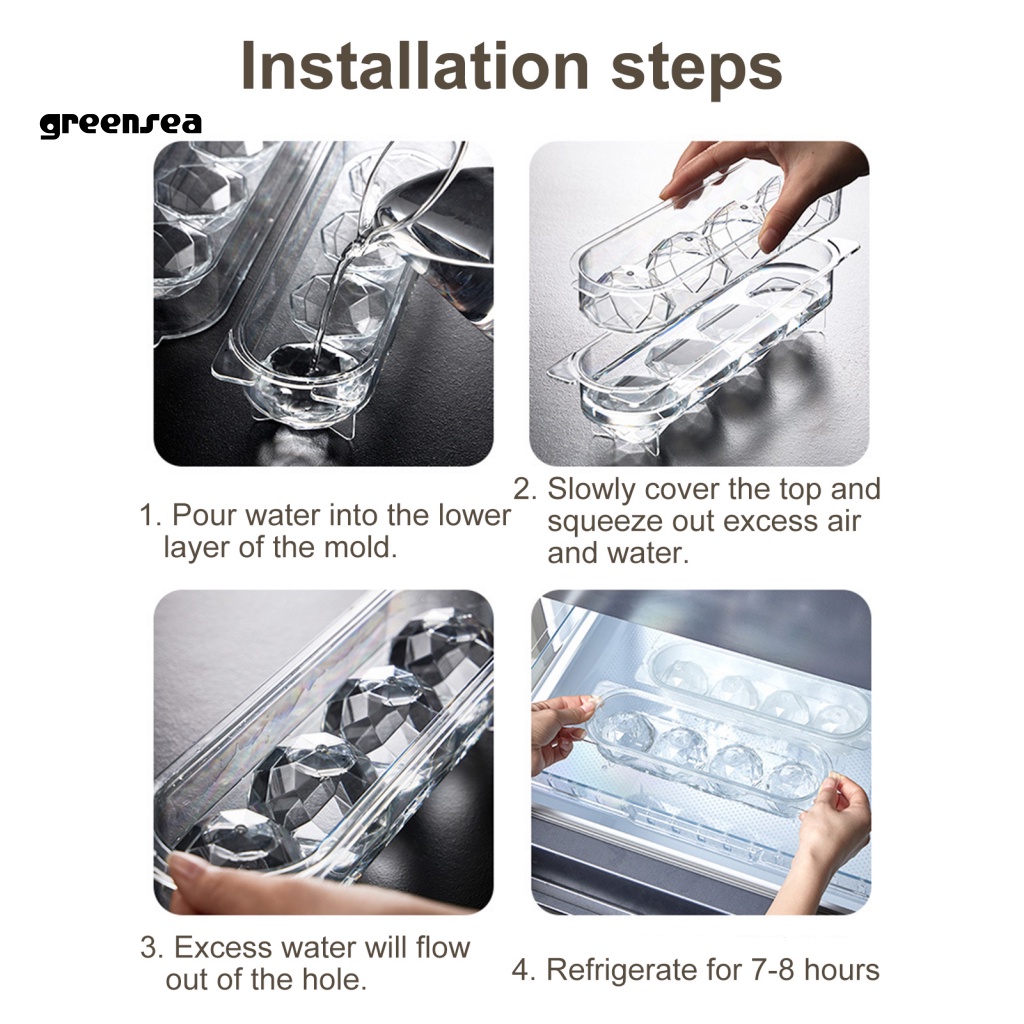 Installation steps

greensea

1. Pour water into the lower layer of the mold.

2. Slowly cover the top and squeeze out excess air and water.

3. Excess water will flow out of the hole.

4. Refrigerate for 7-8 hours