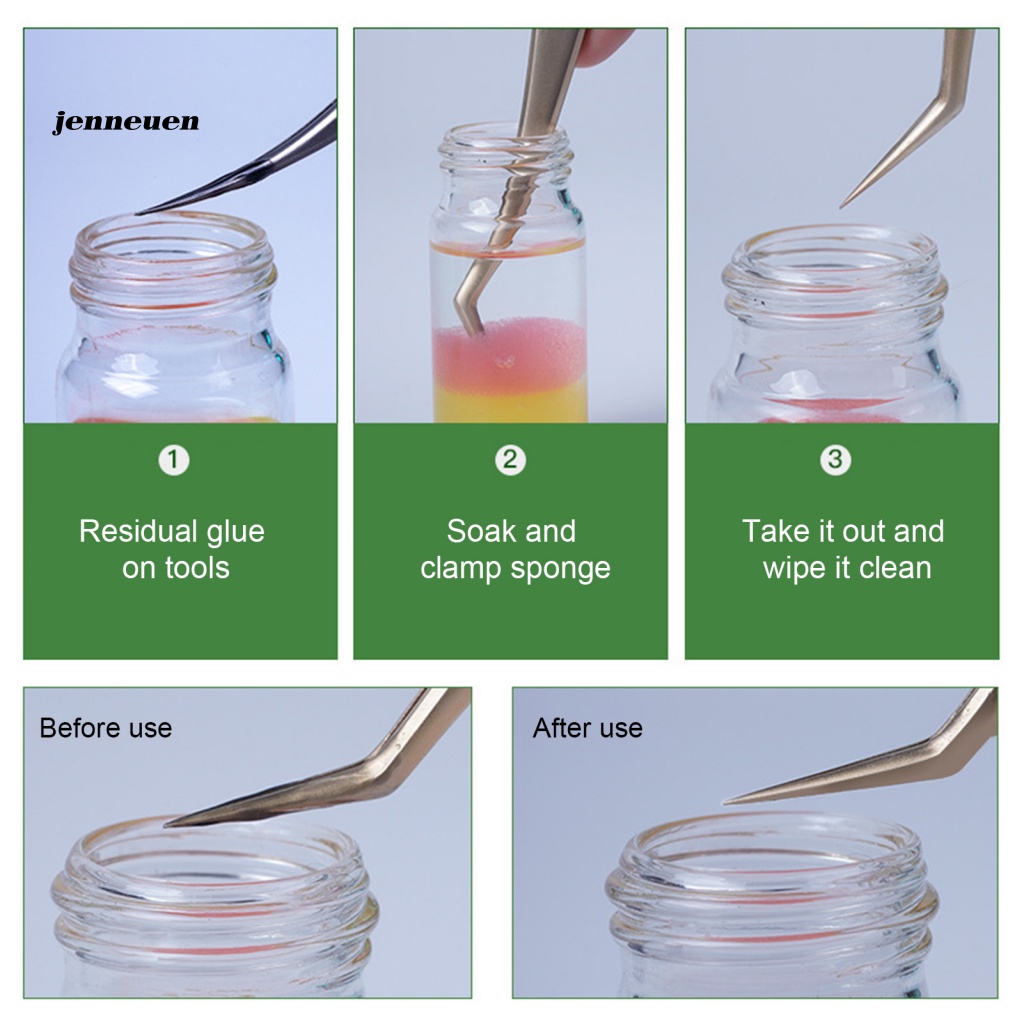 jenneuen

1
Residual glue on tools

2
Soak and clamp sponge

3
Take it out and wipe it clean

Before use

After use