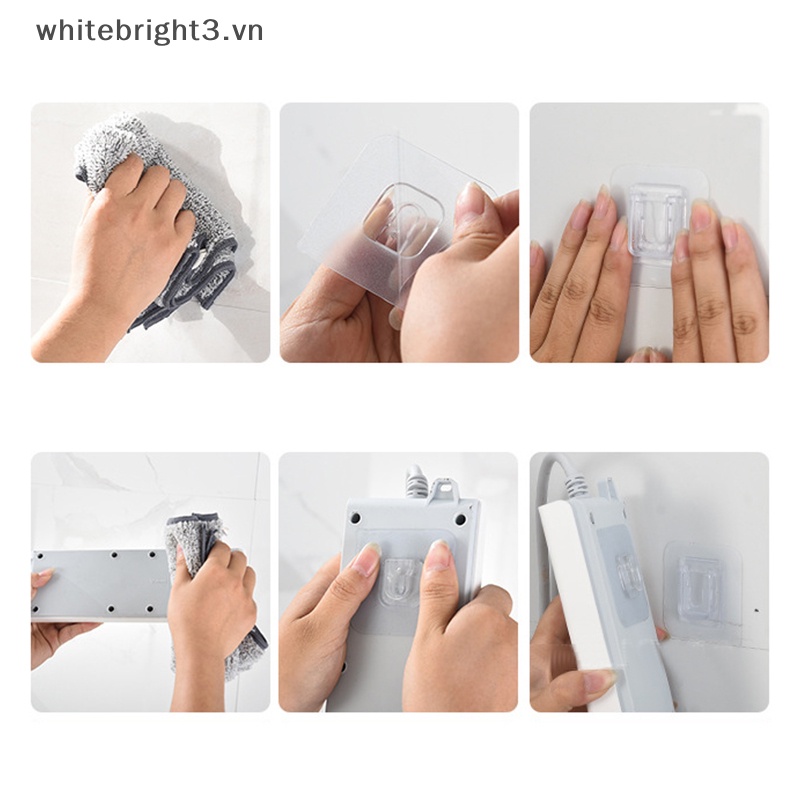 whitebright3.vn