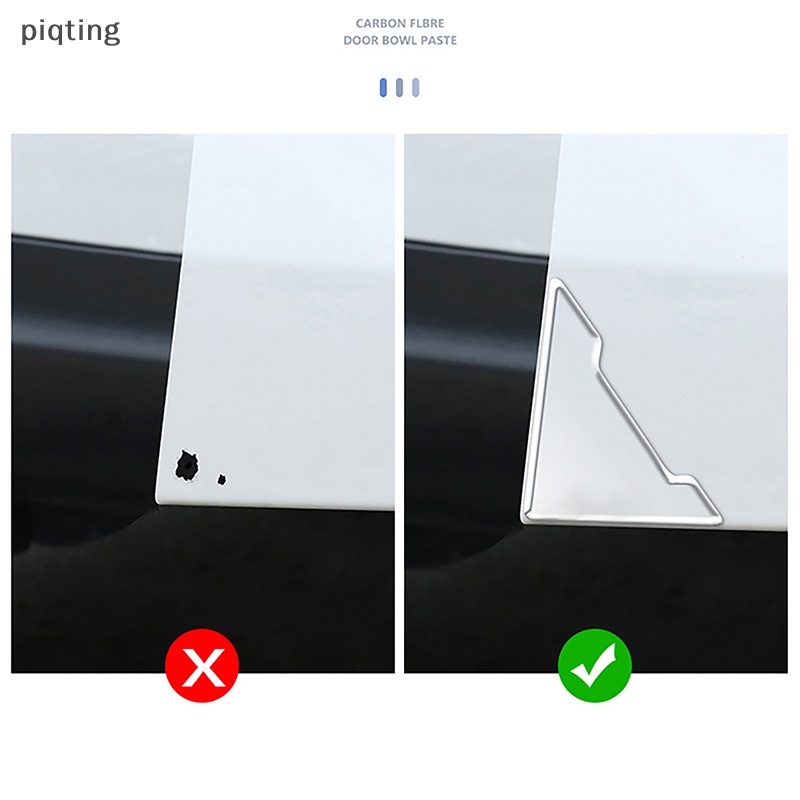 piqting

CARBON FLBRE
DOOR BOWL PASTE