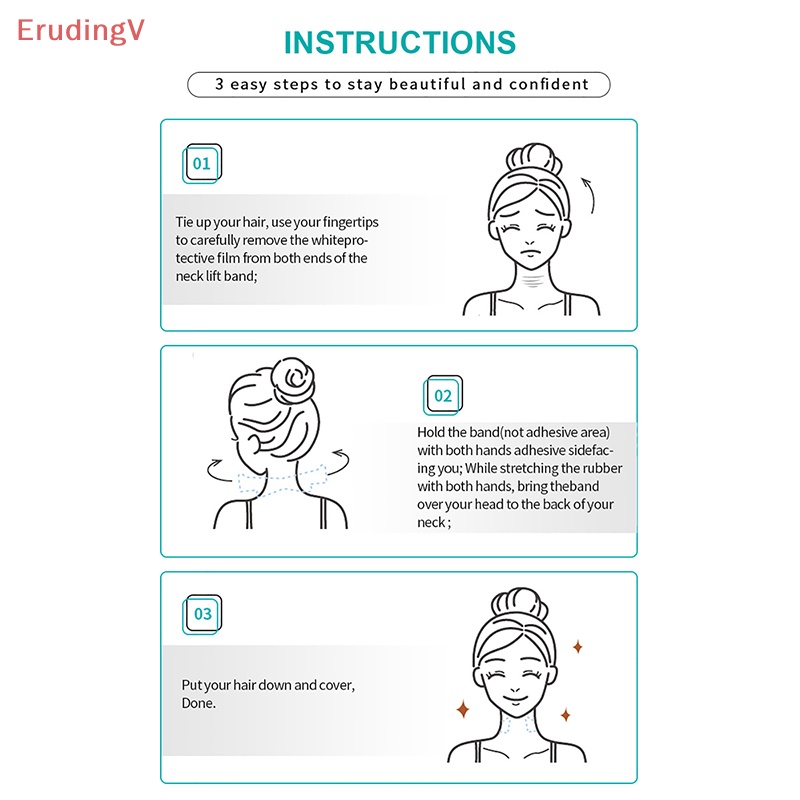 ErudingV

INSTRUCTIONS

3 easy steps to stay beautiful and confident

01

Tie up your hair, use your fingertips to carefully remove the whiteprotective film from both ends of the neck lift band;

02

Hold the band(not adhesive area) with both hands adhesive sidefacing you; While stretching the rubber with both hands, bring theband over your head to the back of your neck ;

03

Put your hair down and cover, Done.