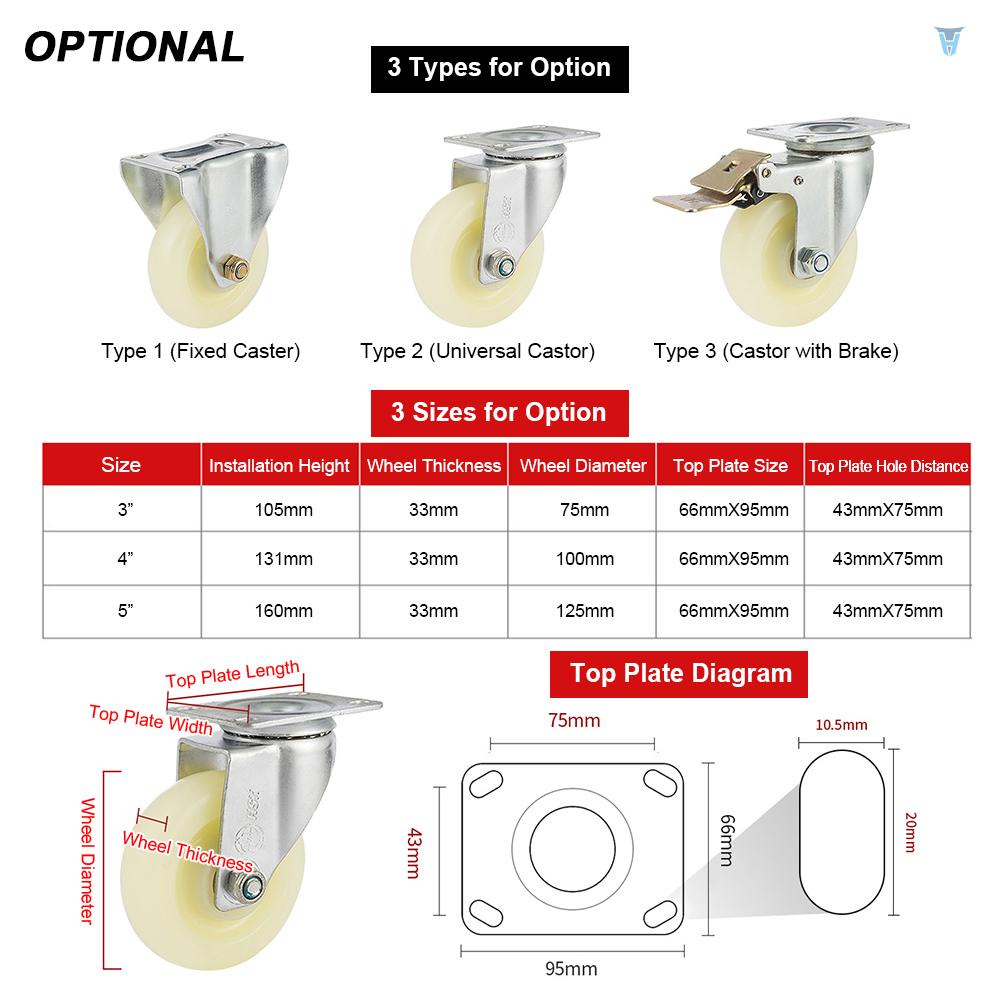 OPTIONAL

3 Types for Option

Type 1 (Fixed Caster)

Type 2 (Universal Castor)

Type 3 (Castor with Brake)

3 Sizes for Option

| Size | Installation Height | Wheel Thickness | Wheel Diameter | Top Plate Size | Top Plate Hole Distance |
|---|---|---|---|---|---|
| 3” | 105mm | 33mm | 75mm | 66mmX95mm | 43mmX75mm |
| 4” | 131mm | 33mm | 100mm | 66mmX95mm | 43mmX75mm |
| 5” | 160mm | 33mm | 125mm | 66mmX95mm | 43mmX75mm |

Top Plate Length

Top Plate Width

Wheel Diameter

Wheel Thickness

Top Plate Diagram

75mm

43mm

66mm

95mm

10.5mm

20mm