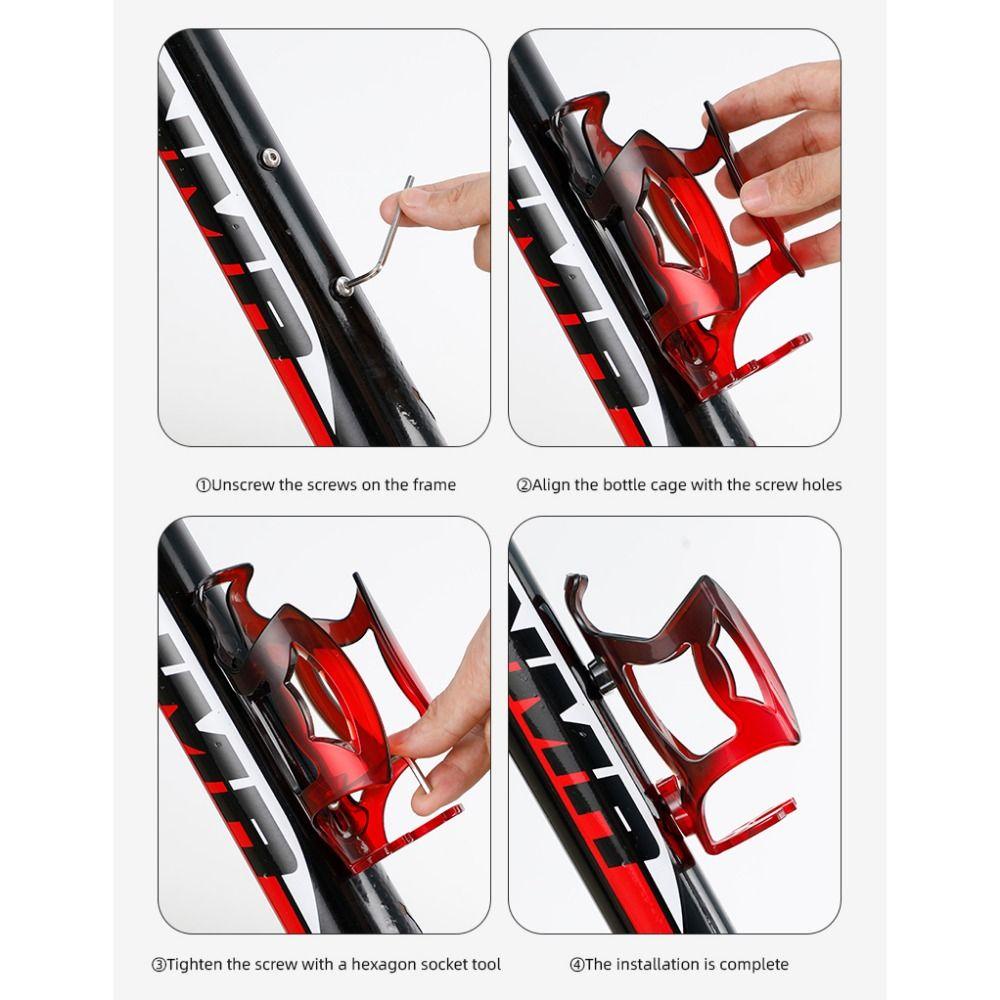 ①Unscrew the screws on the frame

②Align the bottle cage with the screw holes

③Tighten the screw with a hexagon socket tool

④The installation is complete