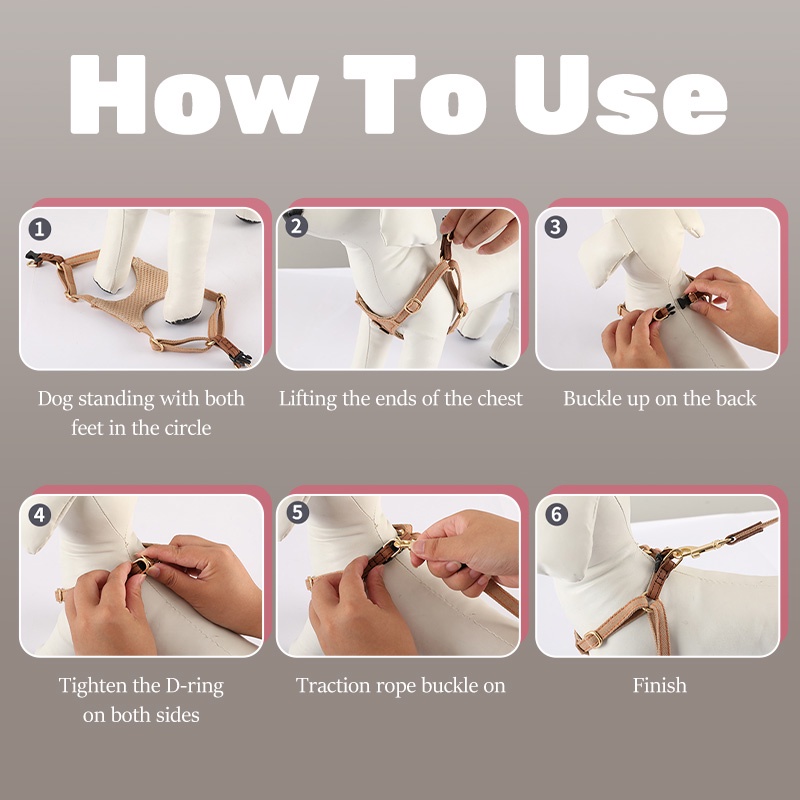 How To Use

1

Dog standing with both feet in the circle

2

Lifting the ends of the chest

3

Buckle up on the back

4

Tighten the D-ring on both sides

5

Traction rope buckle on

6

Finish