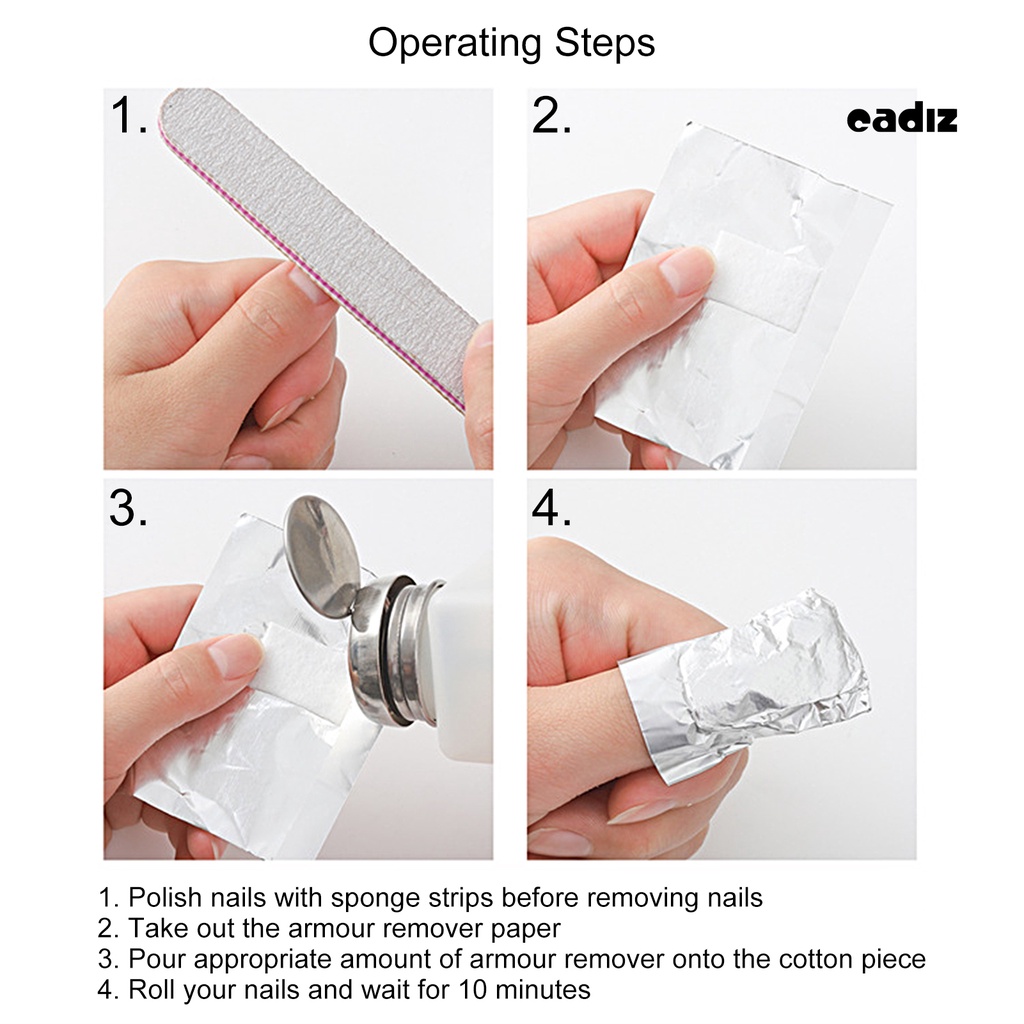 Operating Steps

1.

2.

eadiz

3.

4.

1. Polish nails with sponge strips before removing nails
2. Take out the armour remover paper
3. Pour appropriate amount of armour remover onto the cotton piece
4. Roll your nails and wait for 10 minutes