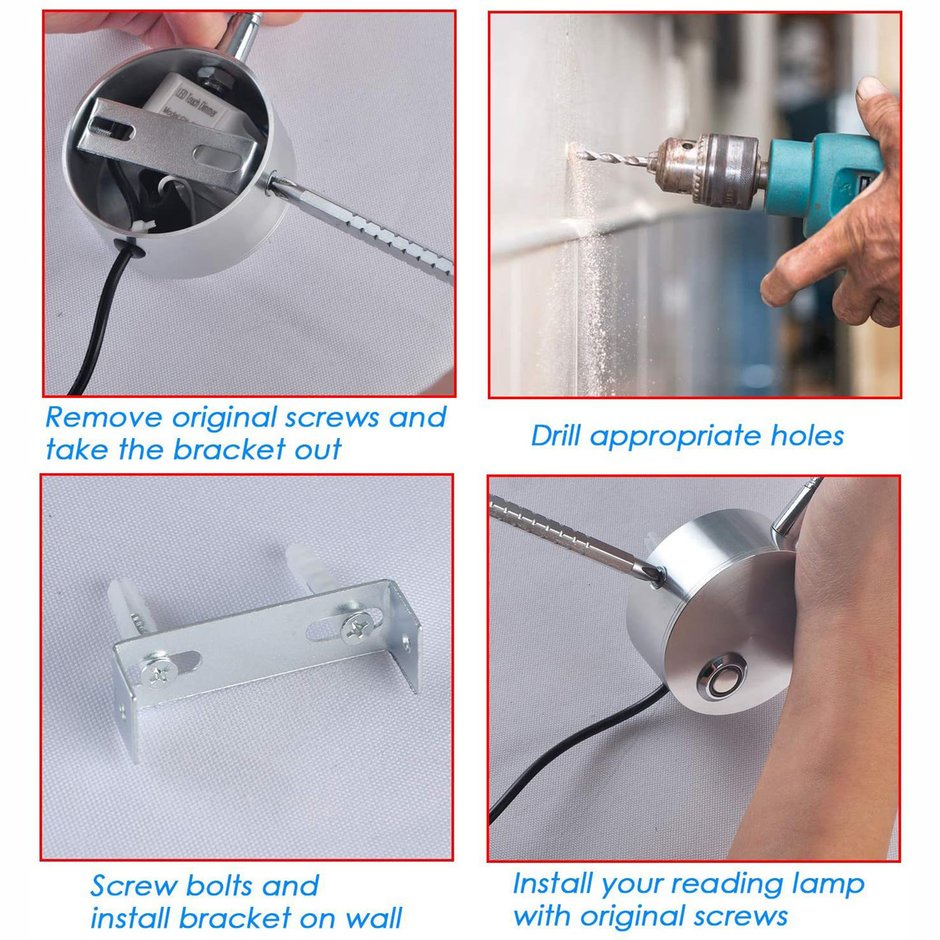 LED Touch Dimmer

Remove original screws and take the bracket out

Drill appropriate holes

Screw bolts and install bracket on wall

Install your reading lamp with original screws