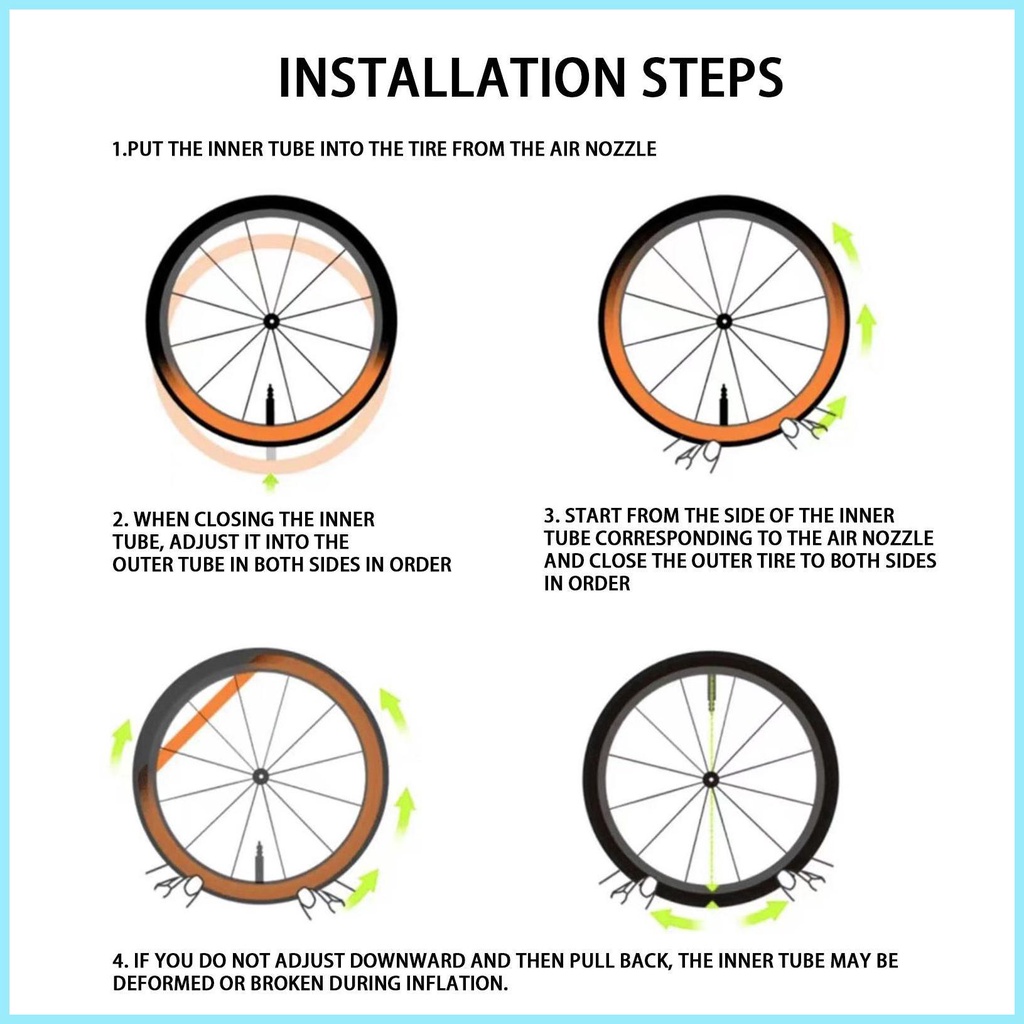 INSTALLATION STEPS

1.PUT THE INNER TUBE INTO THE TIRE FROM THE AIR NOZZLE

2. WHEN CLOSING THE INNER TUBE, ADJUST IT INTO THE OUTER TUBE IN BOTH SIDES IN ORDER

3. START FROM THE SIDE OF THE INNER TUBE CORRESPONDING TO THE AIR NOZZLE AND CLOSE THE OUTER TIRE TO BOTH SIDES IN ORDER

4. IF YOU DO NOT ADJUST DOWNWARD AND THEN PULL BACK, THE INNER TUBE MAY BE DEFORMED OR BROKEN DURING INFLATION.