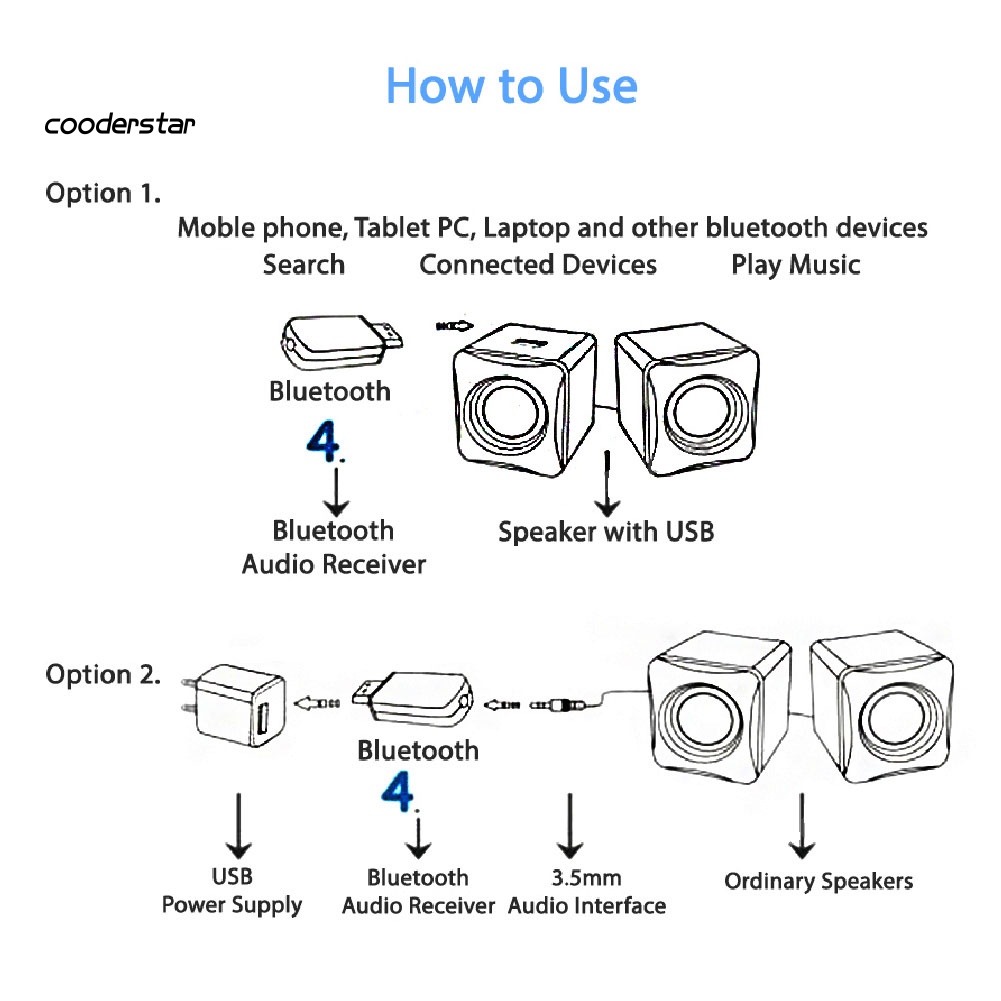 How to Use

cooderstar

Option 1.

Moble phone, Tablet PC, Laptop and other bluetooth devices

Search Connected Devices Play Music

Bluetooth

4.

Bluetooth Audio Receiver

Speaker with USB

Option 2.

Bluetooth

4.

USB Power Supply

Bluetooth Audio Receiver

3.5mm Audio Interface

Ordinary Speakers