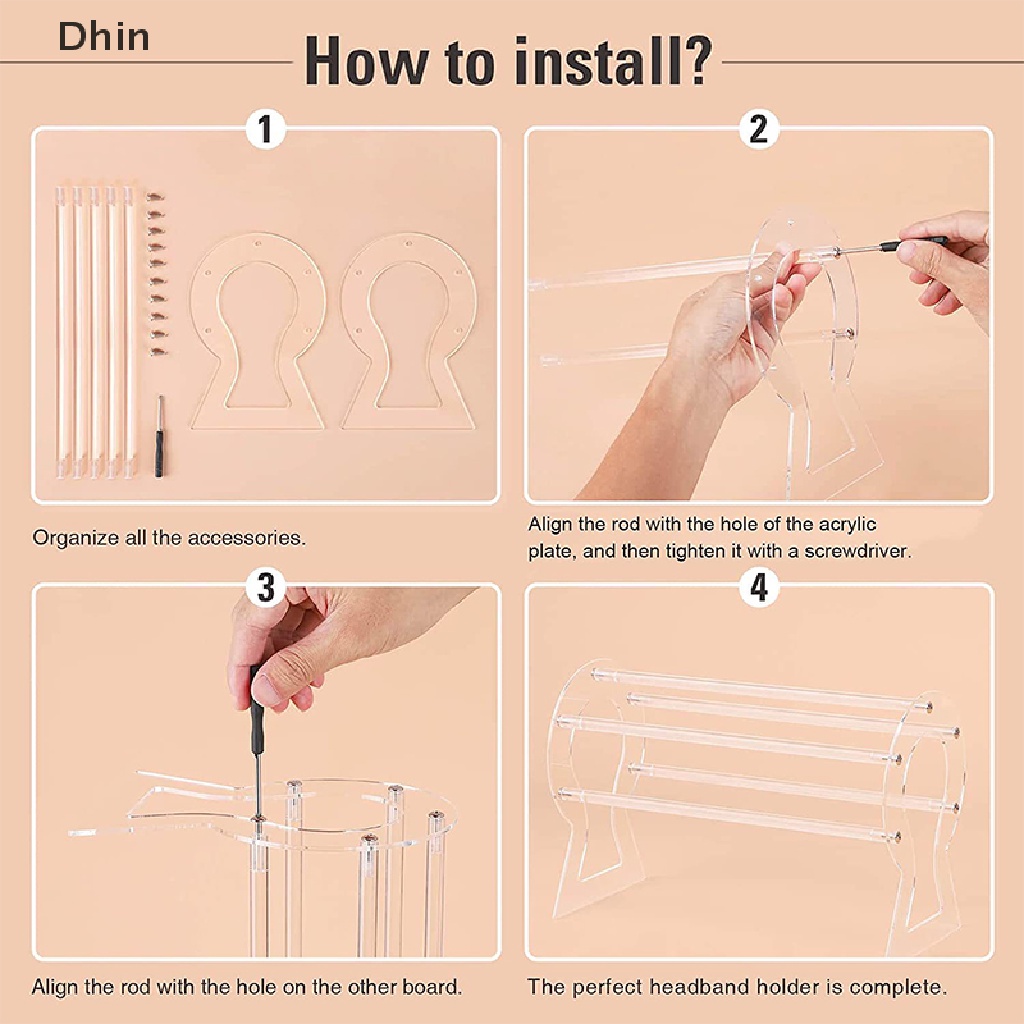 Dhin

How to install?

1

Organize all the accessories.

2

Align the rod with the hole of the acrylic plate, and then tighten it with a screwdriver.

3

Align the rod with the hole on the other board.

4

The perfect headband holder is complete.