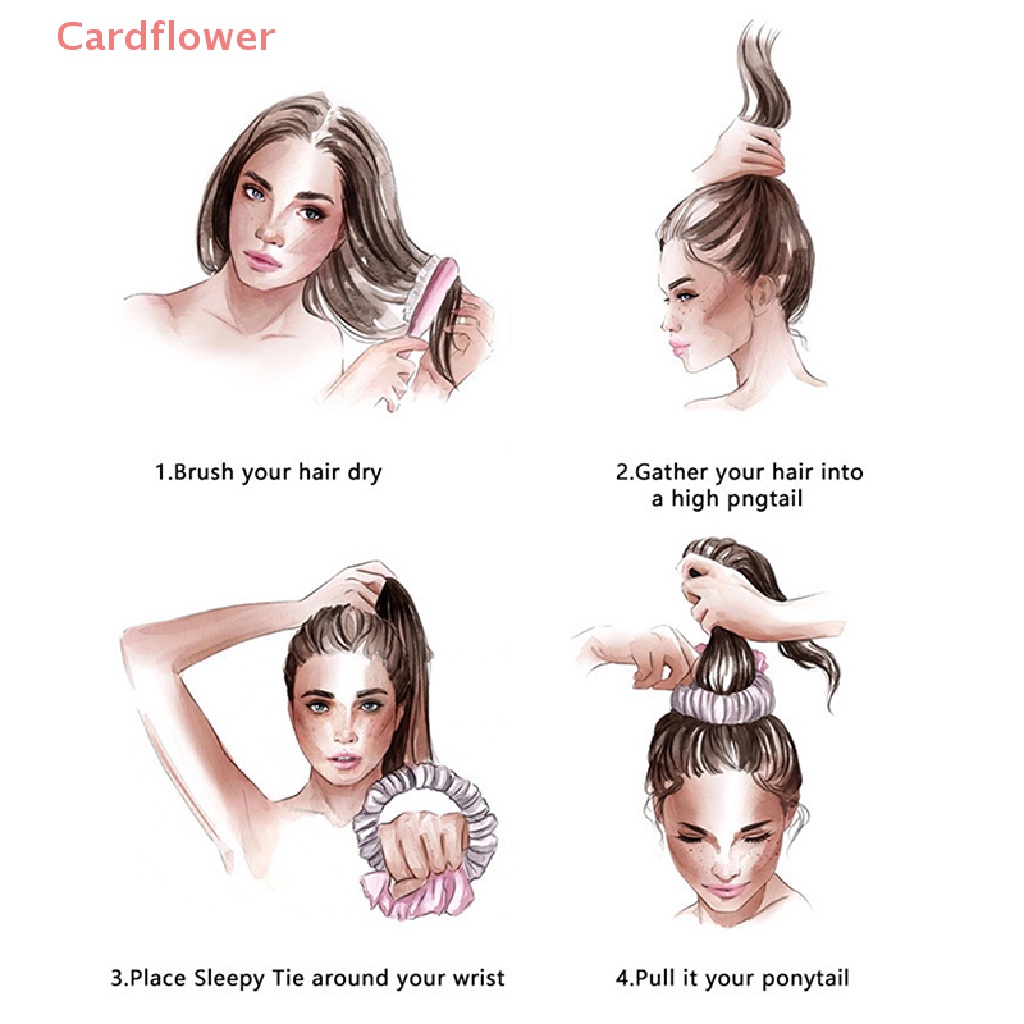 Cardflower

1.Brush your hair dry

2.Gather your hair into a high pngtail

3.Place Sleepy Tie around your wrist

4.Pull it your ponytail