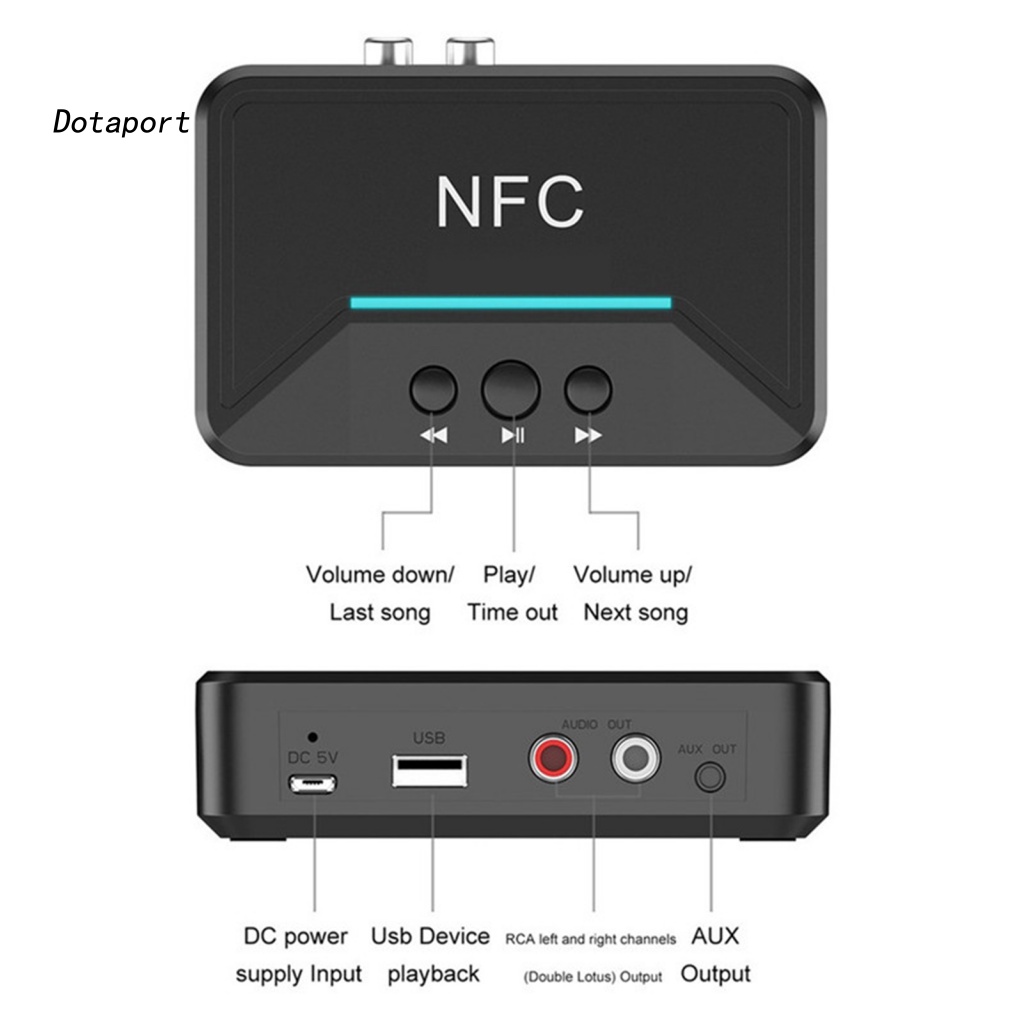 Dotaport

NFC

Volume down/ Last song

Play/ Time out

Volume up/ Next song

DC 5V

USB

AUDIO OUT

AUX OUT

DC power supply Input

Usb Device playback

RCA left and right channels (Double Lotus) Output

AUX Output