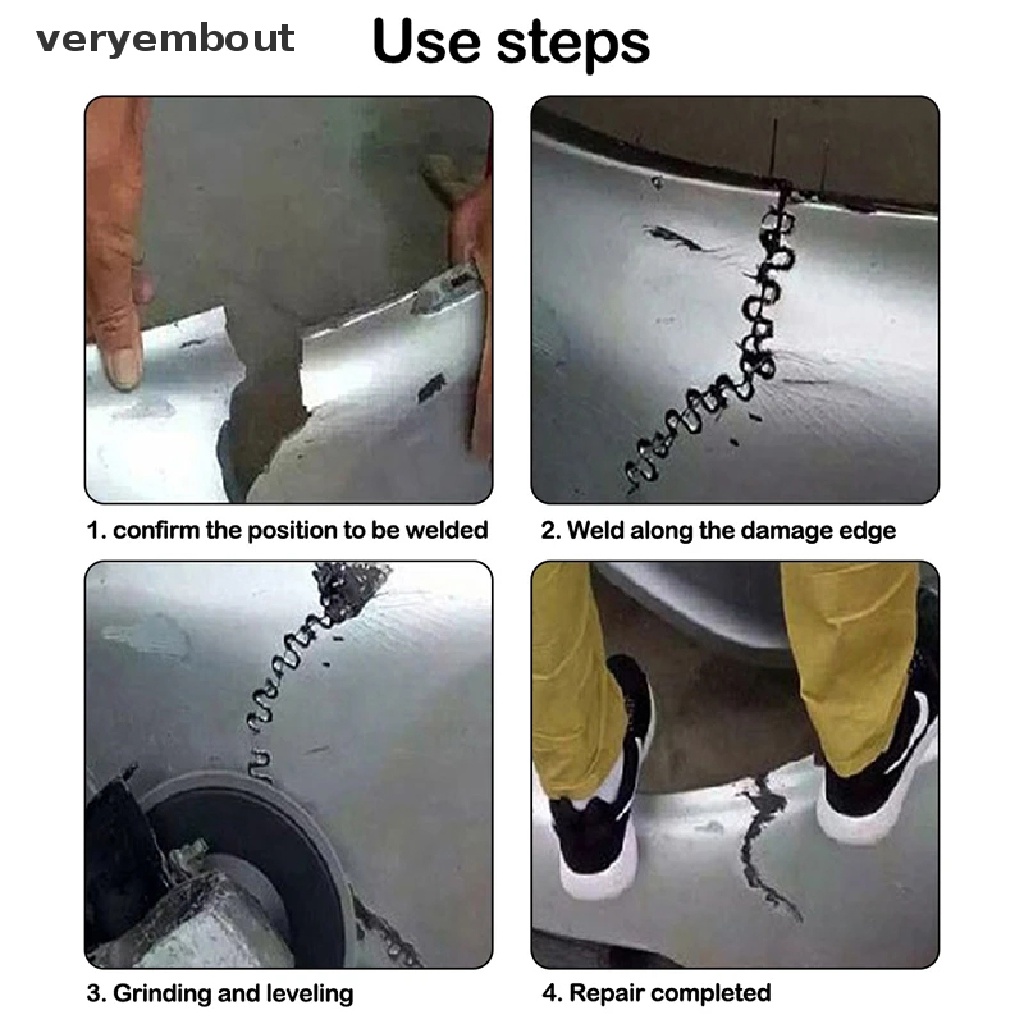 veryembout

Use steps

1. confirm the position to be welded

2. Weld along the damage edge

3. Grinding and leveling

4. Repair completed