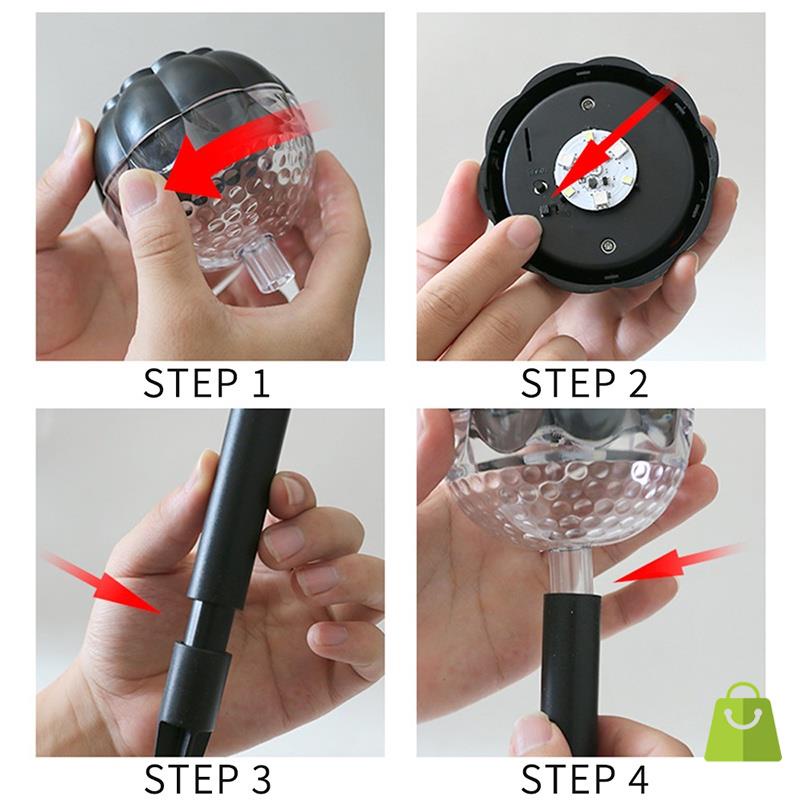 STEP 1

STEP 2

STEP 3

STEP 4