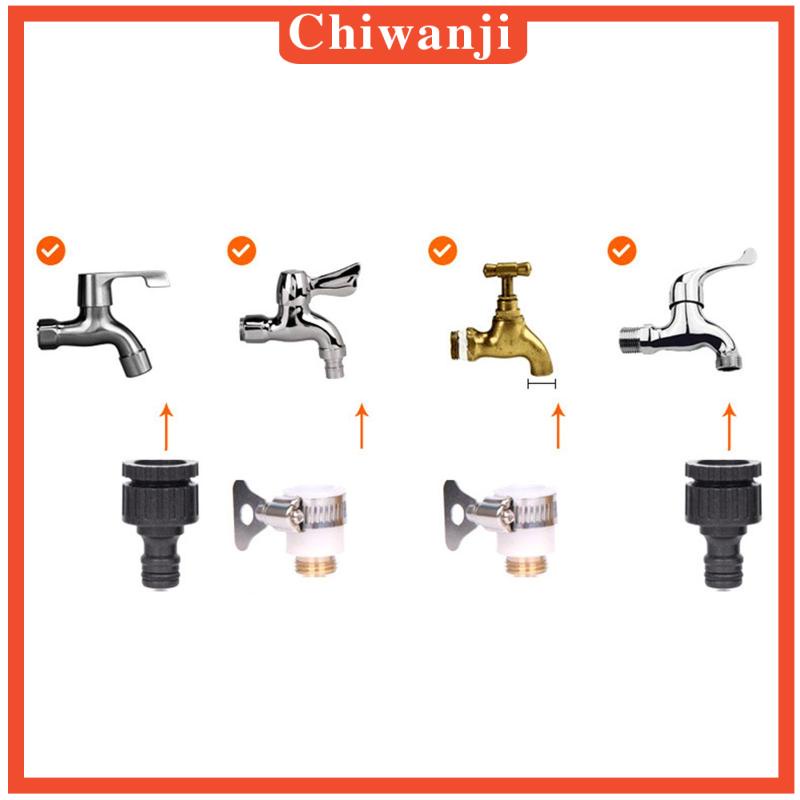 Chiwanji