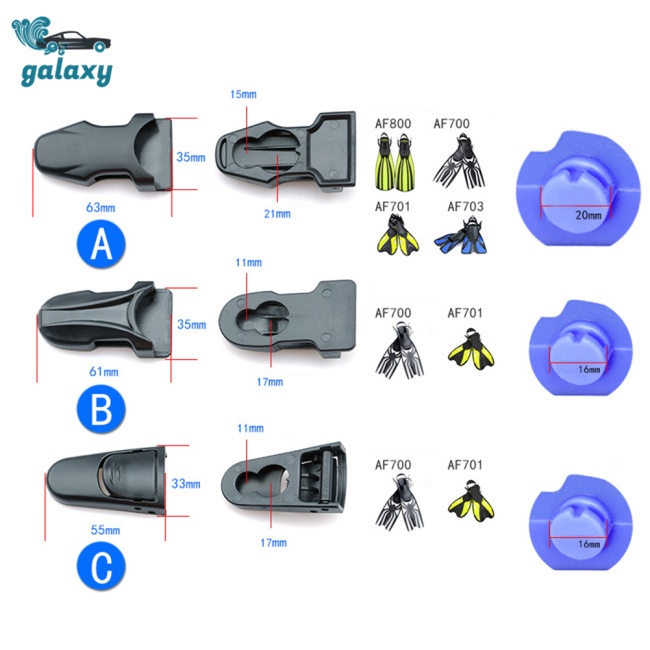 galaxy

15mm
35mm
63mm
21mm
AF800 AF700
AF701 AF703
20mm
A

11mm
35mm
61mm
17mm
AF700 AF701
16mm
B

11mm
33mm
55mm
17mm
AF700 AF701
16mm
C