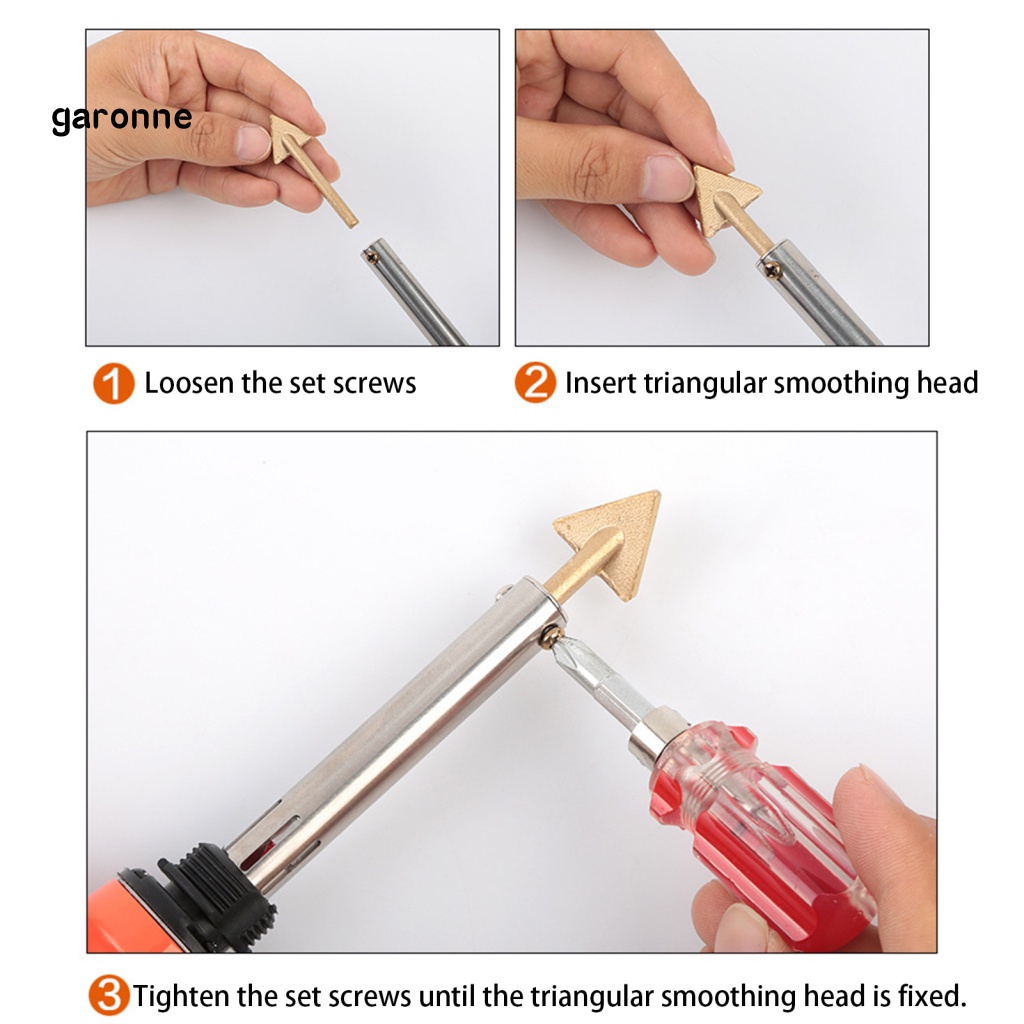 garonne

1 Loosen the set screws

2 Insert triangular smoothing head

3 Tighten the set screws until the triangular smoothing head is fixed.