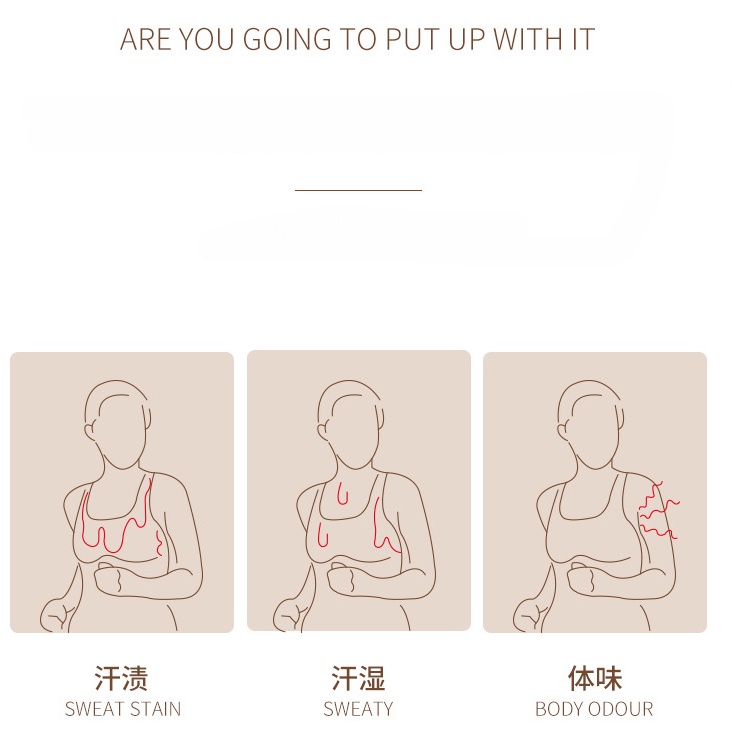 ARE YOU GOING TO PUT UP WITH IT

汗渍
SWEAT STAIN

汗湿
SWEATY

体味
BODY ODOUR