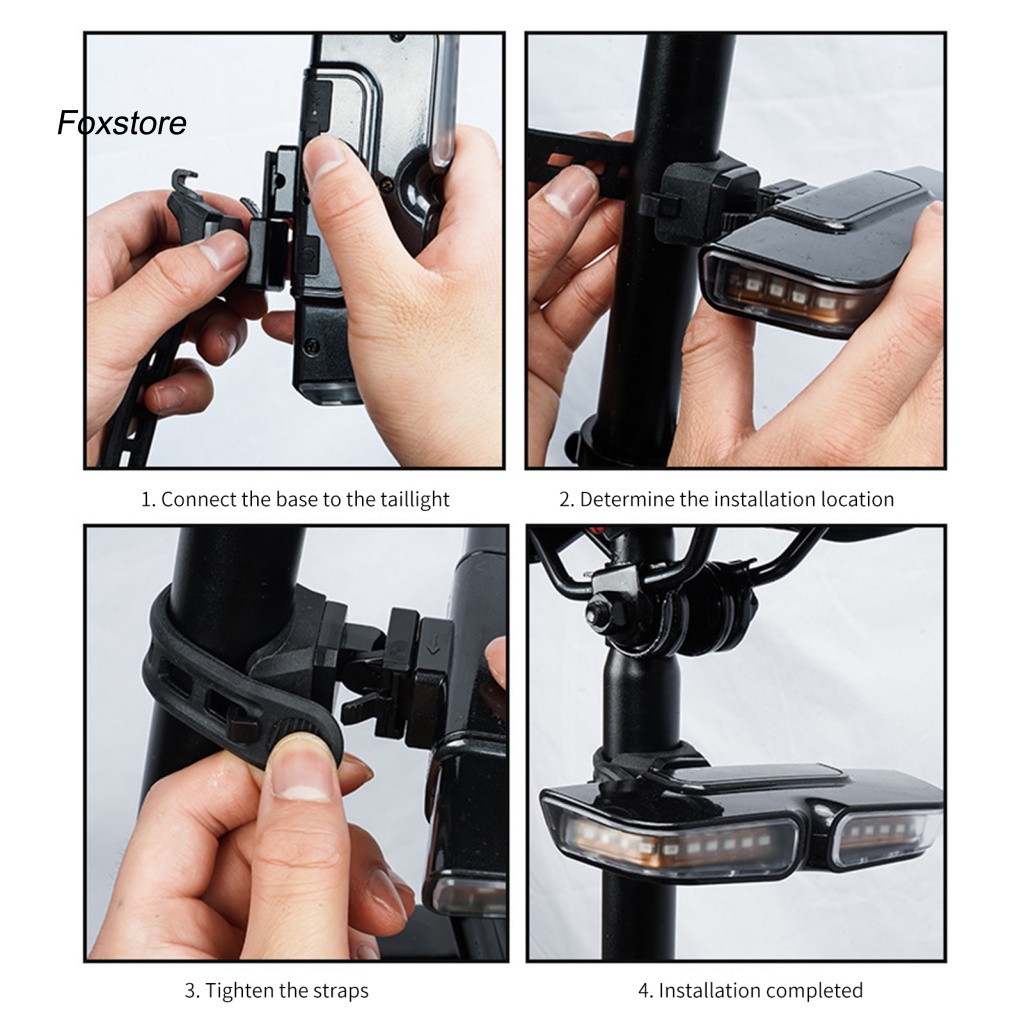 Foxstore

1. Connect the base to the taillight

2. Determine the installation location

3. Tighten the straps

4. Installation completed