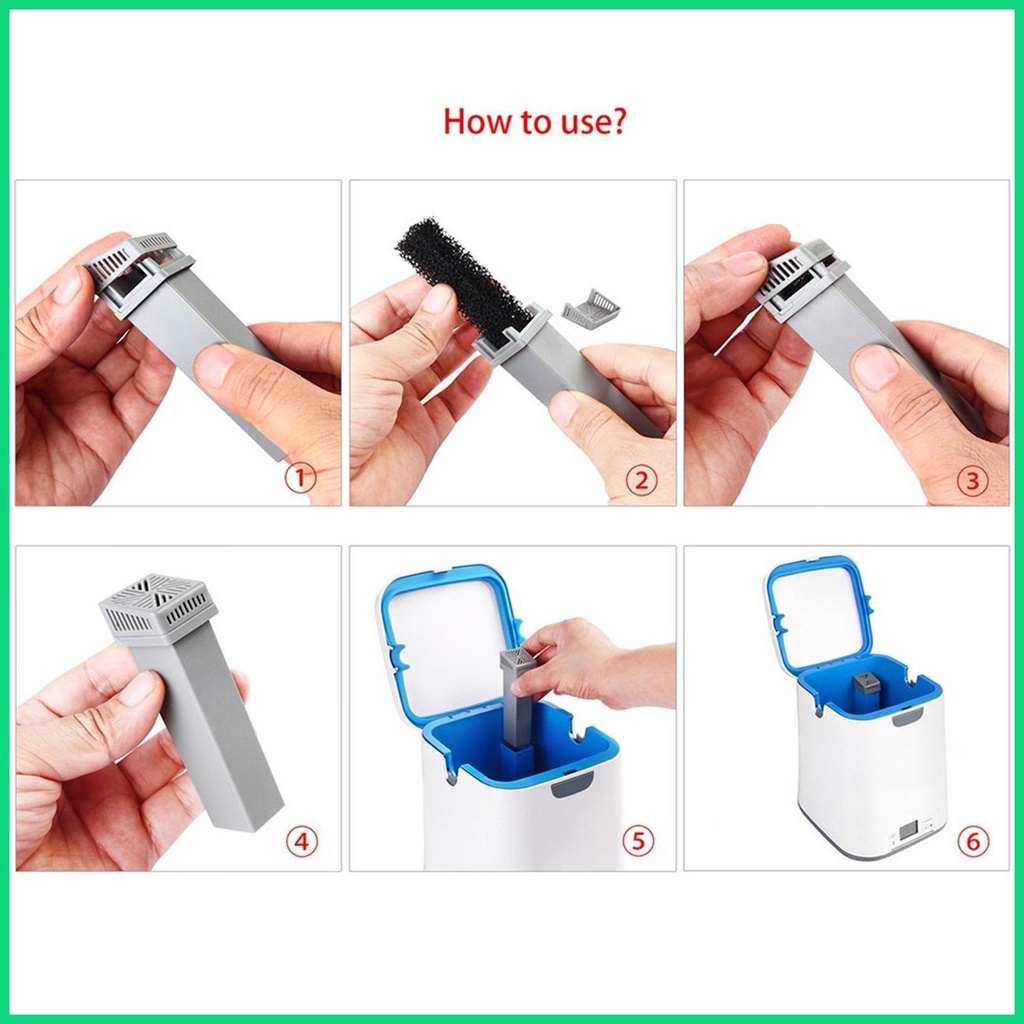 How to use?

①

②

③

④

⑤

⑥