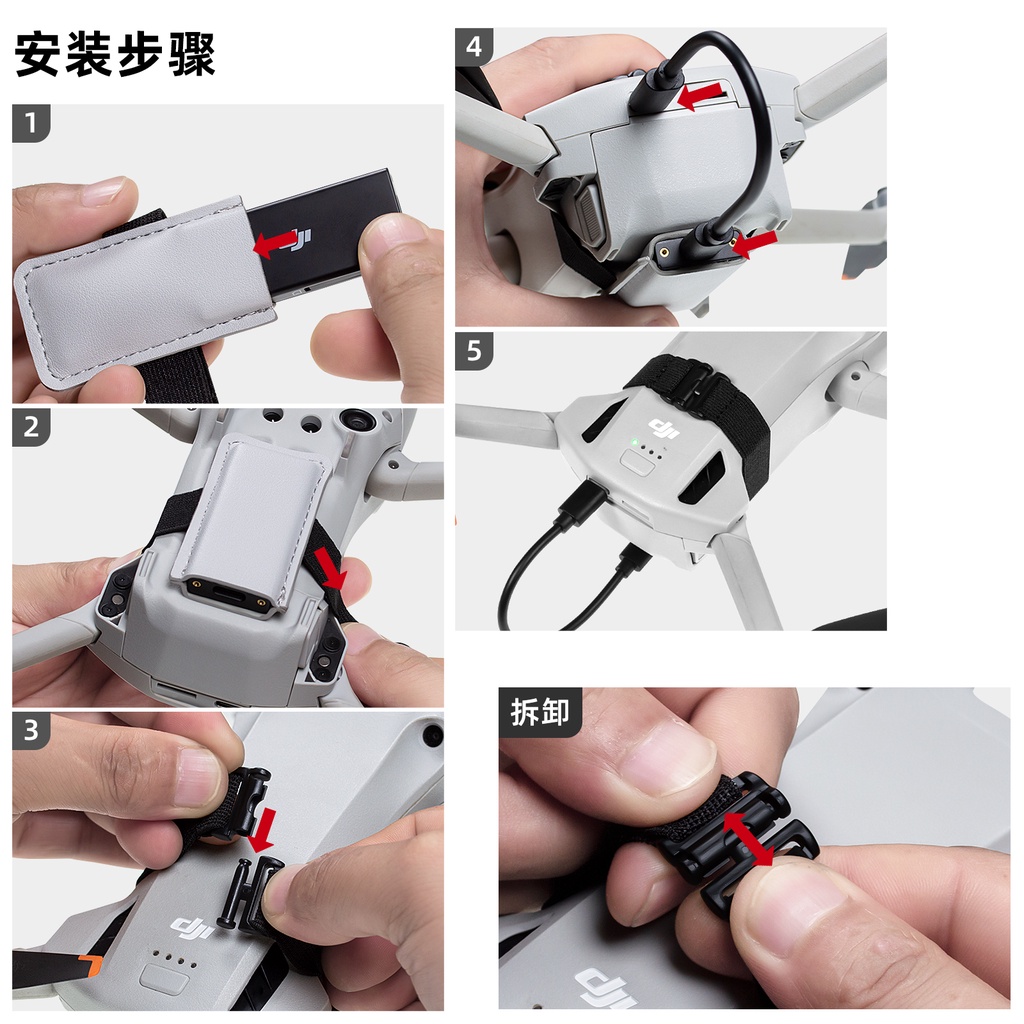 安装步骤

1

dji

2

3

dji

4

5

dji

拆卸

dji