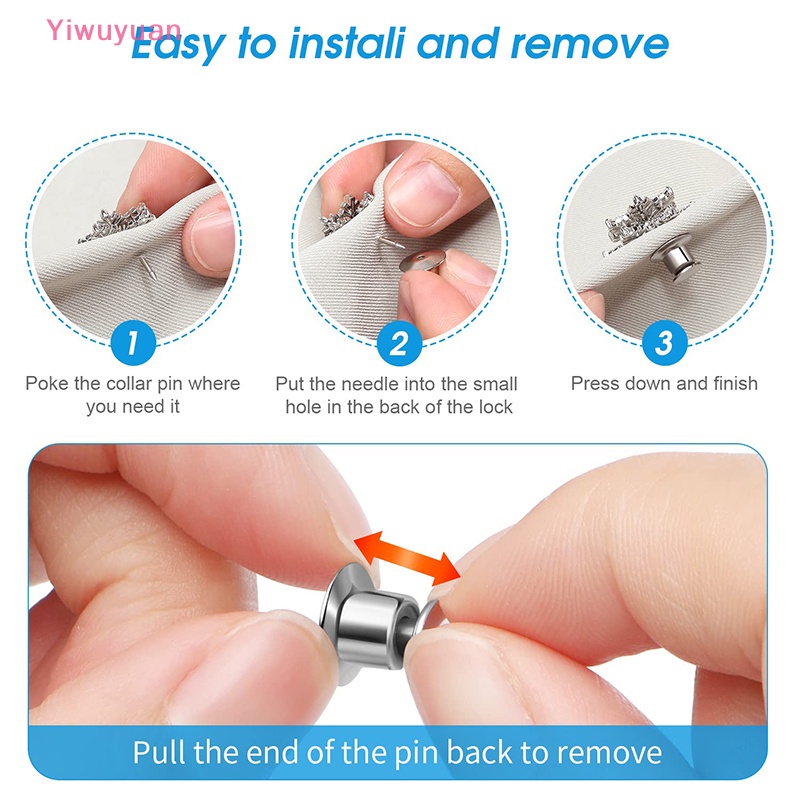 Yiwuyuan

Easy to instali and remove

1
Poke the collar pin where you need it

2
Put the needle into the small hole in the back of the lock

3
Press down and finish

Pull the end of the pin back to remove