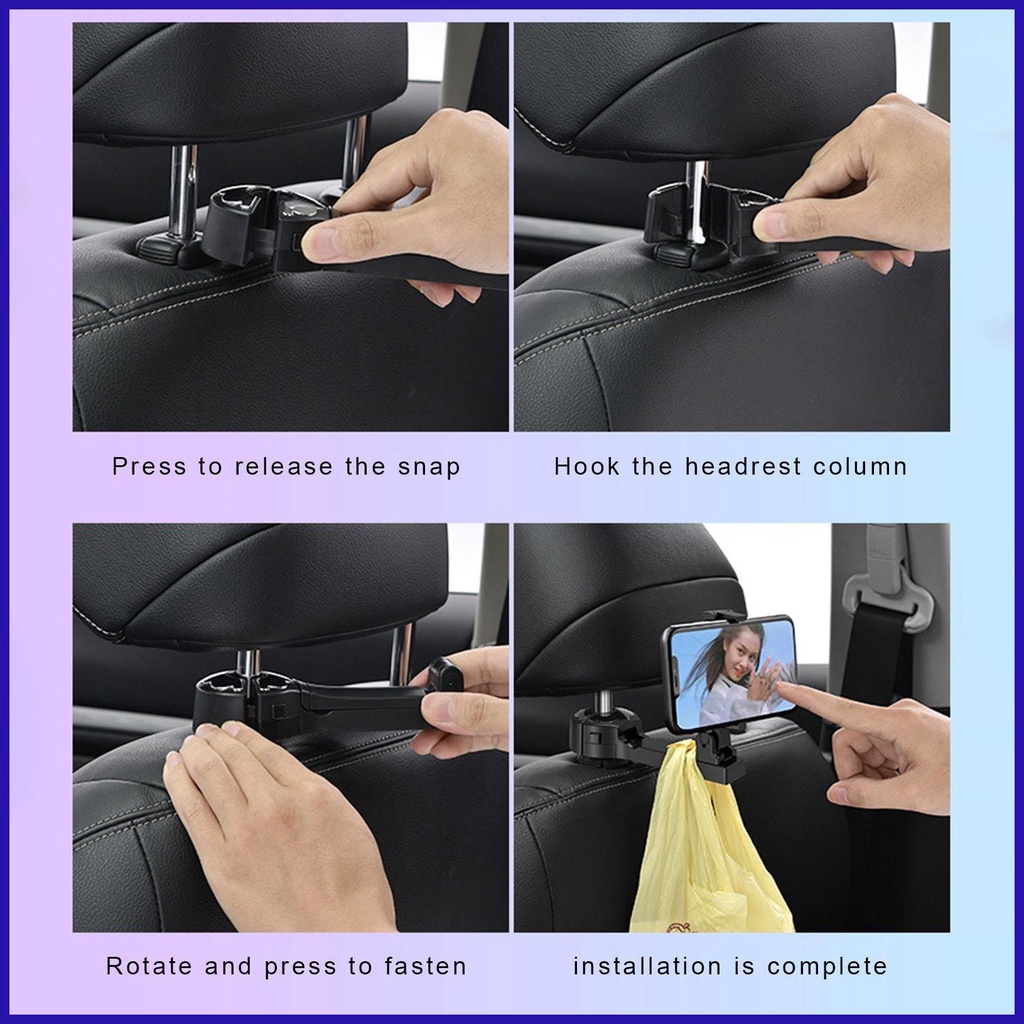 Press to release the snap

Hook the headrest column

Rotate and press to fasten

installation is complete