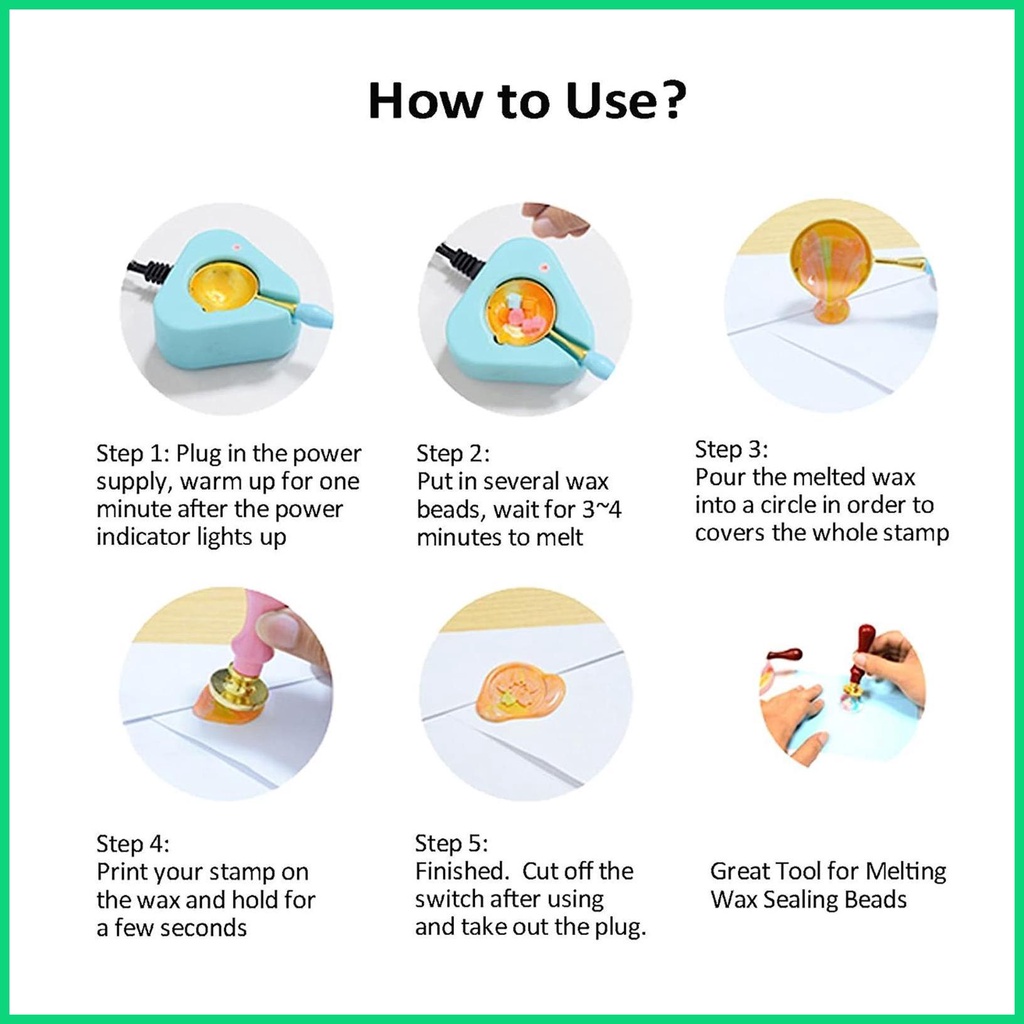 How to Use?

Step 1: Plug in the power supply, warm up for one minute after the power indicator lights up

Step 2:
Put in several wax beads, wait for 3~4 minutes to melt

Step 3:
Pour the melted wax into a circle in order to covers the whole stamp

Step 4:
Print your stamp on the wax and hold for a few seconds

Step 5:
Finished. Cut off the switch after using and take out the plug.

Great Tool for Melting Wax Sealing Beads