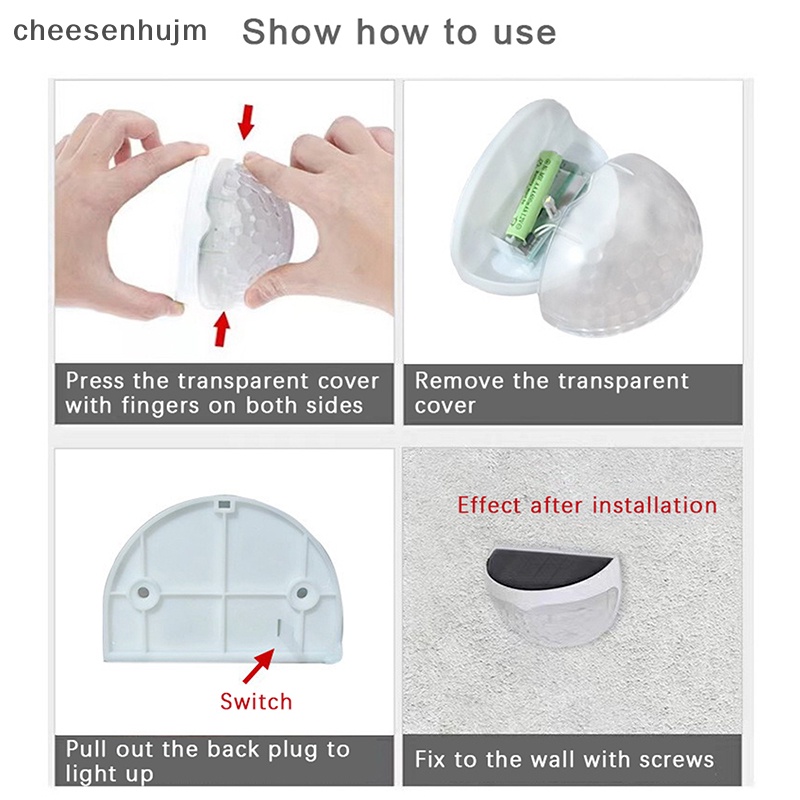 cheesenhujm Show how to use

Press the transparent cover with fingers on both sides

Remove the transparent cover

Switch

Pull out the back plug to light up

Effect after installation

Fix to the wall with screws