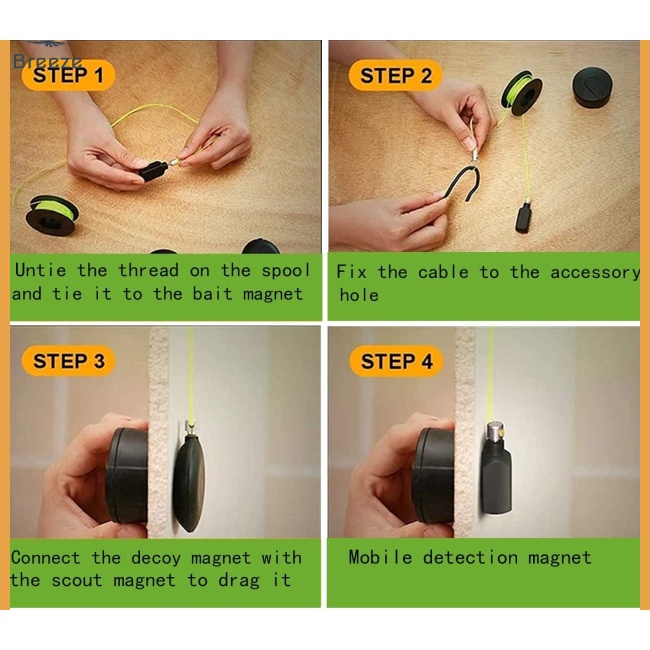 Breeze

STEP 1

Untie the thread on the spool and tie it to the bait magnet

STEP 2

Fix the cable to the accessory hole

STEP 3

Connect the decoy magnet with the scout magnet to drag it

STEP 4

Mobile detection magnet