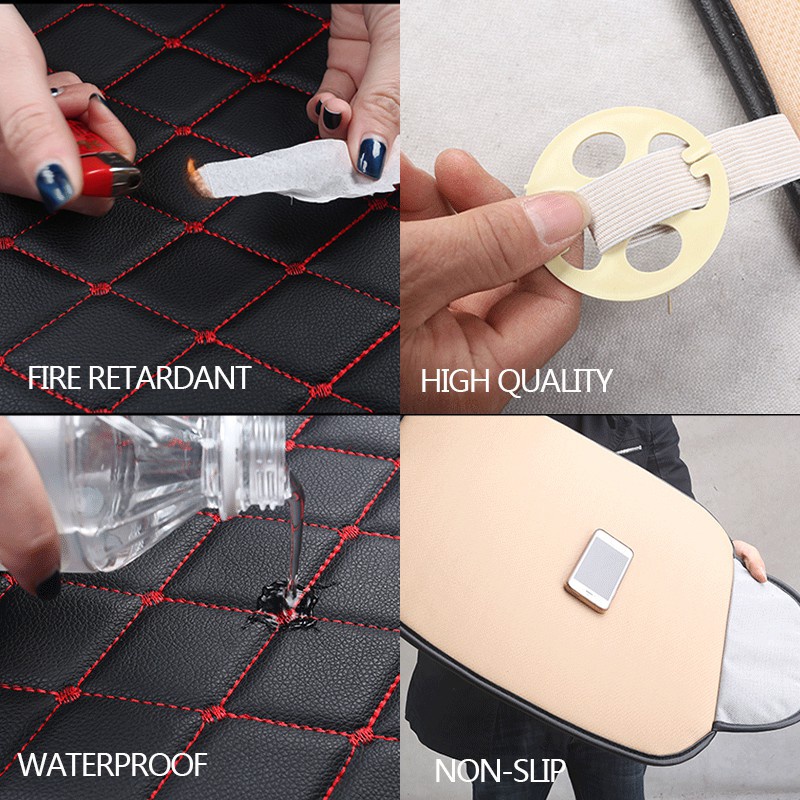 FIRE RETARDANT

HIGH QUALITY

WATERPROOF

NON-SLIP