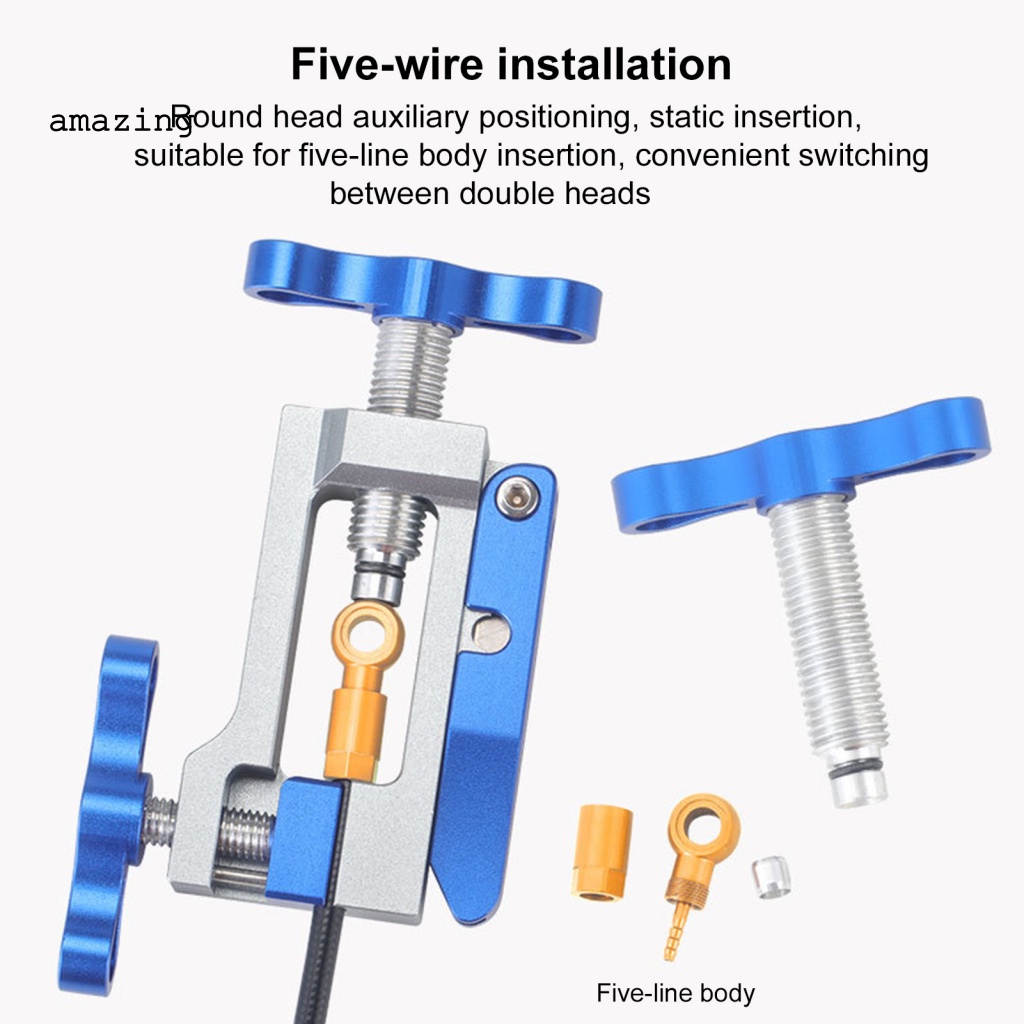 Five-wire installation

amazing

Round head auxiliary positioning, static insertion, suitable for five-line body insertion, convenient switching between double heads

Five-line body