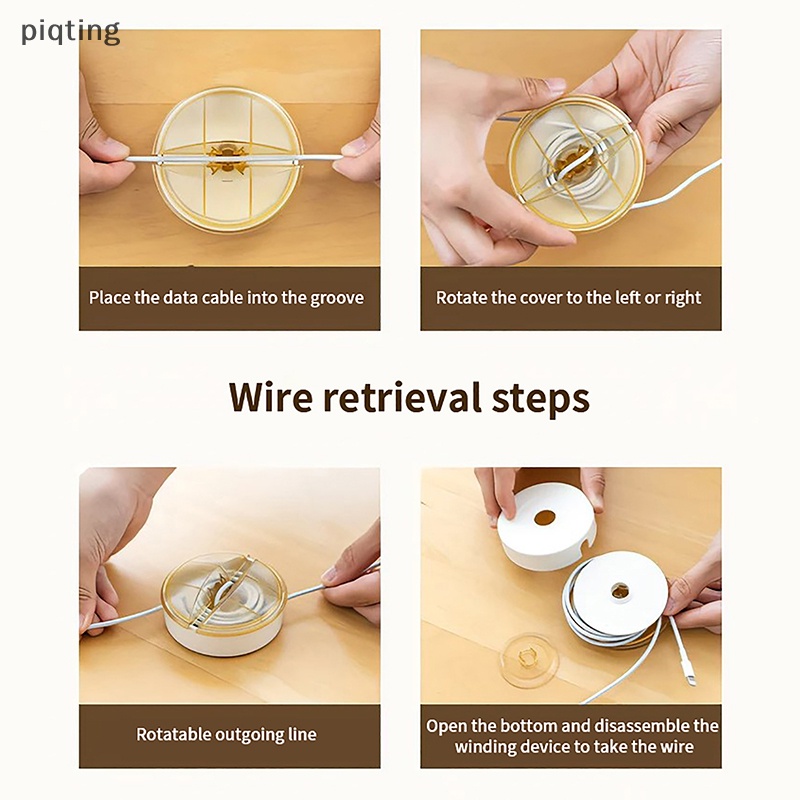 piqting

Place the data cable into the groove

Rotate the cover to the left or right

Wire retrieval steps

Rotatable outgoing line

Open the bottom and disassemble the winding device to take the wire