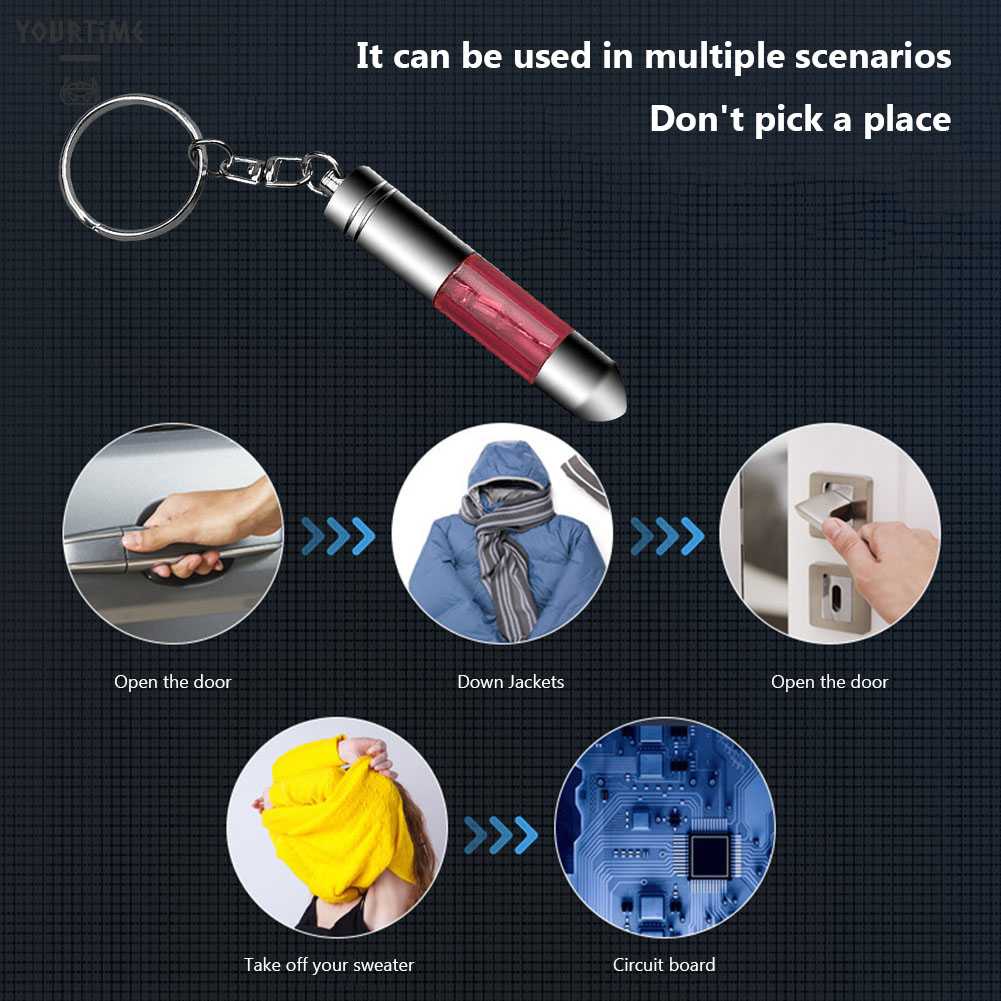 YOURTIME

It can be used in multiple scenarios

Don't pick a place

Open the door

Down Jackets

Open the door

Take off your sweater

Circuit board