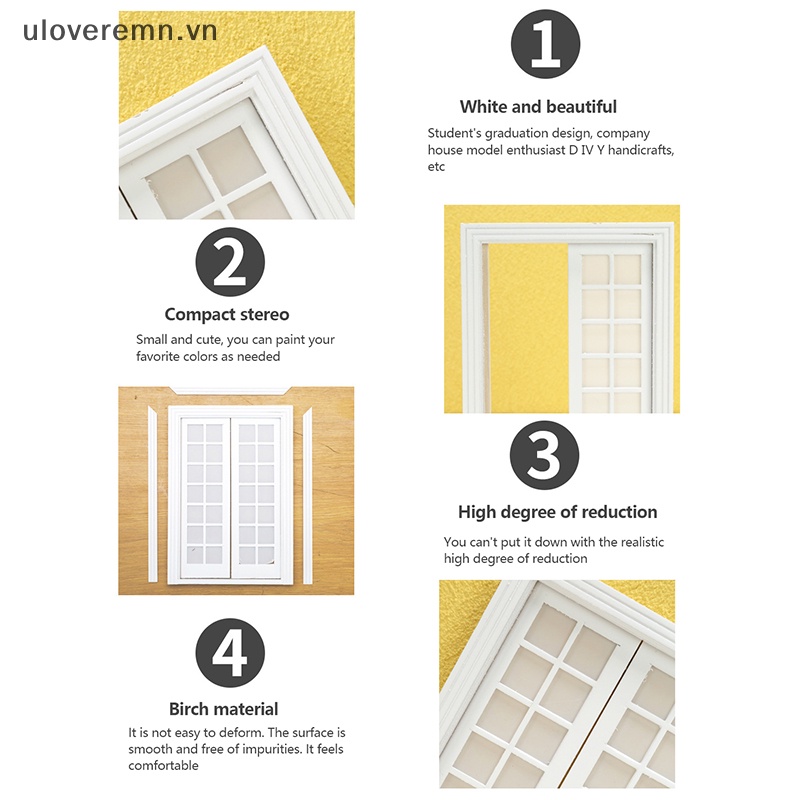 uloveremn.vn

1

White and beautiful

Student's graduation design, company house model enthusiast D IV Y handicrafts, etc

2

Compact stereo

Small and cute, you can paint your favorite colors as needed

3

High degree of reduction

You can't put it down with the realistic high degree of reduction

4

Birch material

It is not easy to deform. The surface is smooth and free of impurities. It feels comfortable