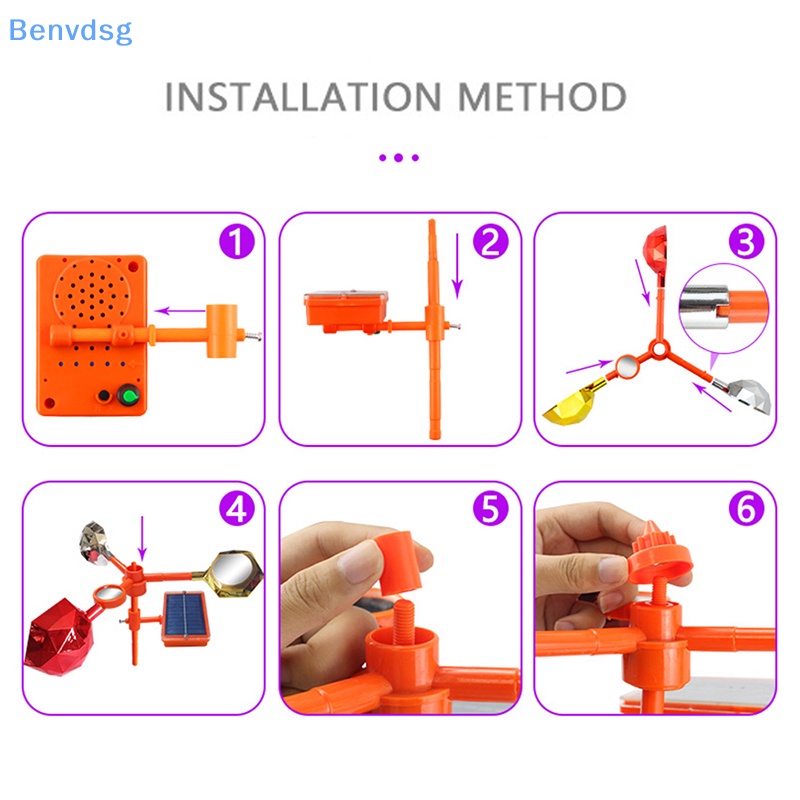 Benvdsg

INSTALLATION METHOD

1

2

3

4

5

6