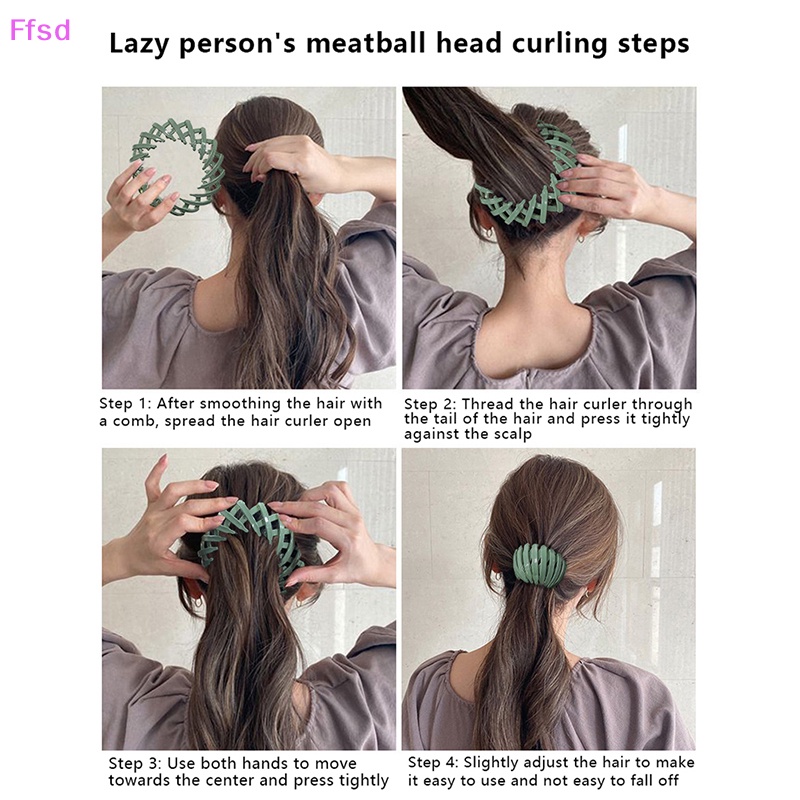 Ffsd

Lazy person's meatball head curling steps

Step 1: After smoothing the hair with a comb, spread the hair curler open

Step 2: Thread the hair curler through the tail of the hair and press it tightly against the scalp

Step 3: Use both hands to move towards the center and press tightly

Step 4: Slightly adjust the hair to make it easy to use and not easy to fall off