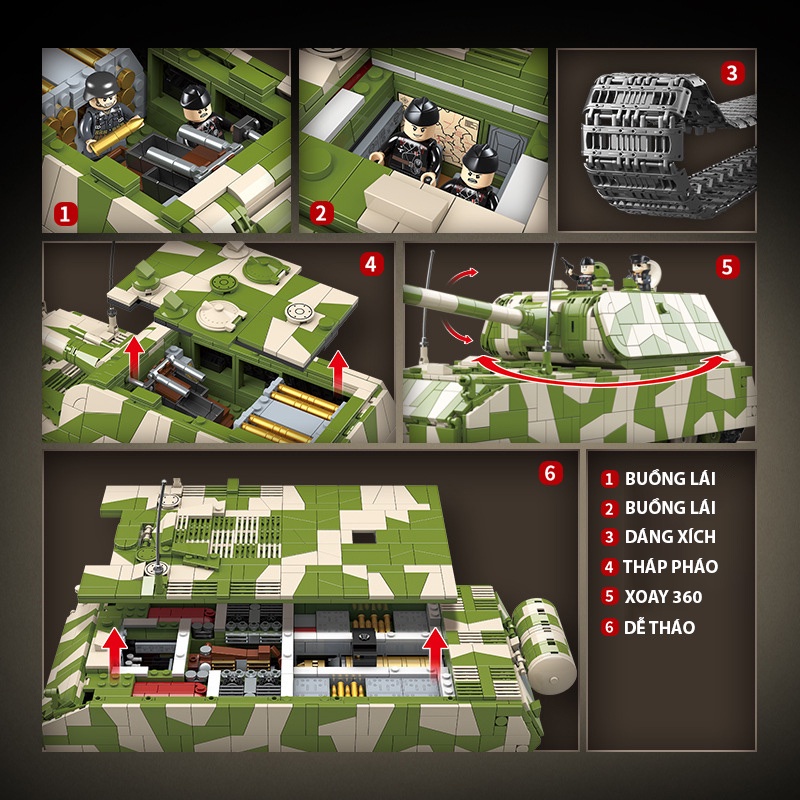 1

2

3

4

5

6

1 BUỒNG LÁI
2 BUỒNG LÁI
3 DÁNG XÍCH
4 THÁP PHÁO
5 XOAY 360
6 DỄ THÁO