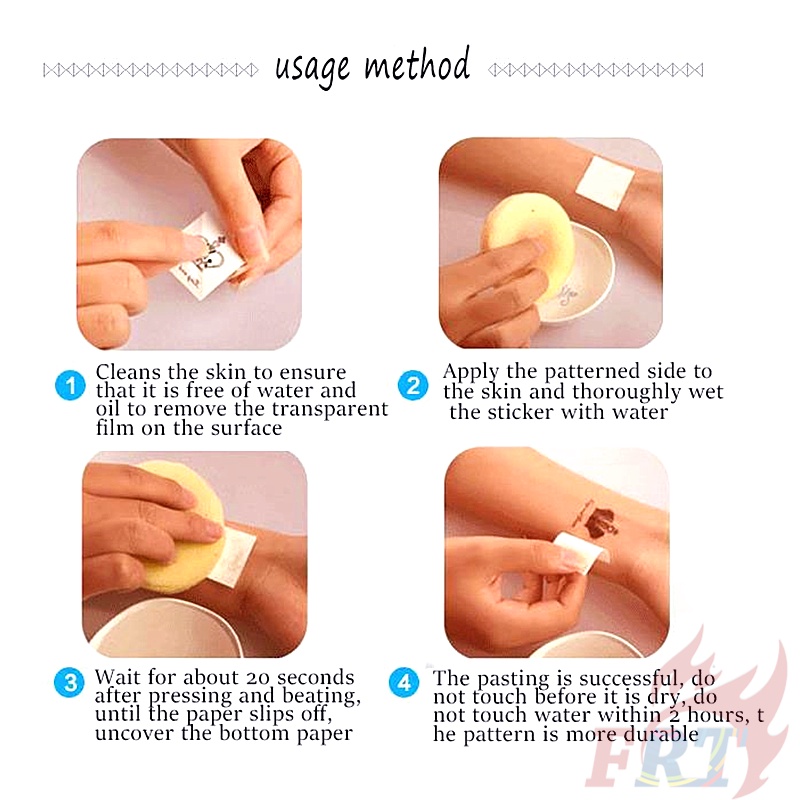 usage method

1 Cleans the skin to ensure that it is free of water and oil to remove the transparent film on the surface

2 Apply the patterned side to the skin and thoroughly wet the sticker with water

3 Wait for about 20 seconds after pressing and beating, until the paper slips off, uncover the bottom paper

4 The pasting is successful, do not touch before it is dry, do not touch water within 2 hours, t he pattern is more durable

FRT