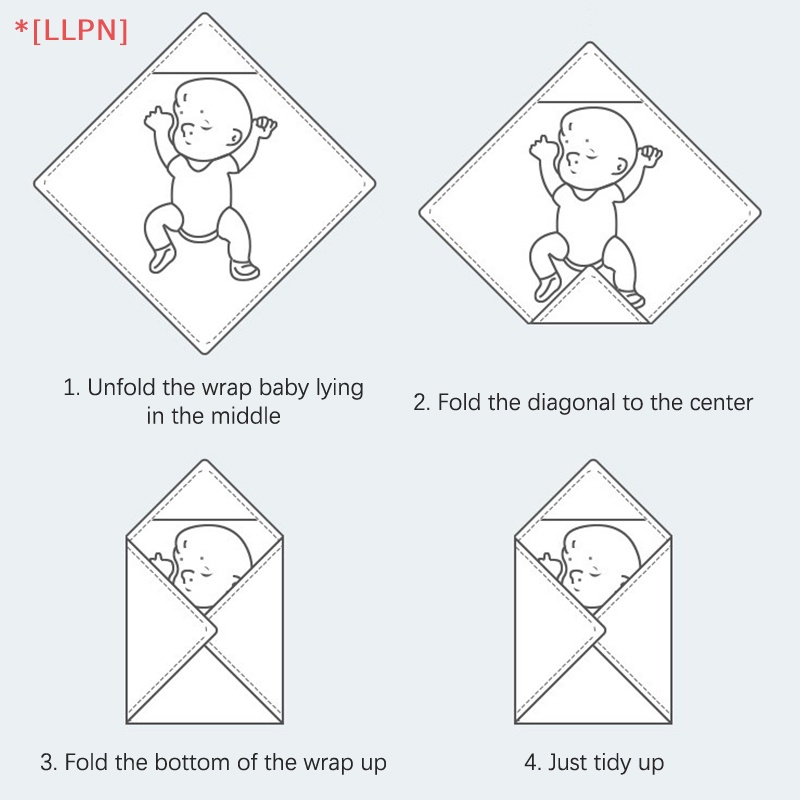 *[LLPN]

1. Unfold the wrap baby lying in the middle

2. Fold the diagonal to the center

3. Fold the bottom of the wrap up

4. Just tidy up