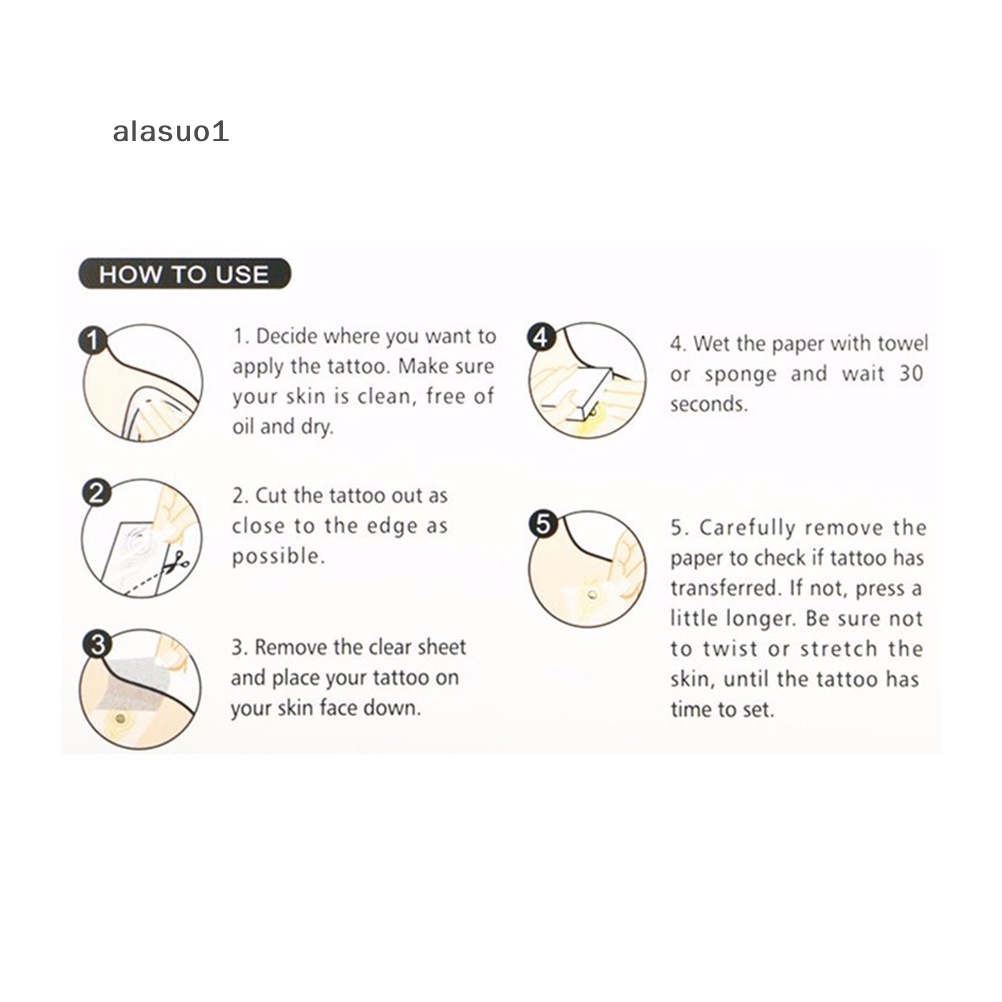 alasuo1

HOW TO USE

1

1. Decide where you want to apply the tattoo. Make sure your skin is clean, free of oil and dry.

2

2. Cut the tattoo out as close to the edge as possible.

3

3. Remove the clear sheet and place your tattoo on your skin face down.

4

4. Wet the paper with towel or sponge and wait 30 seconds.

5

5. Carefully remove the paper to check if tattoo has transferred. If not, press a little longer. Be sure not to twist or stretch the skin, until the tattoo has time to set.