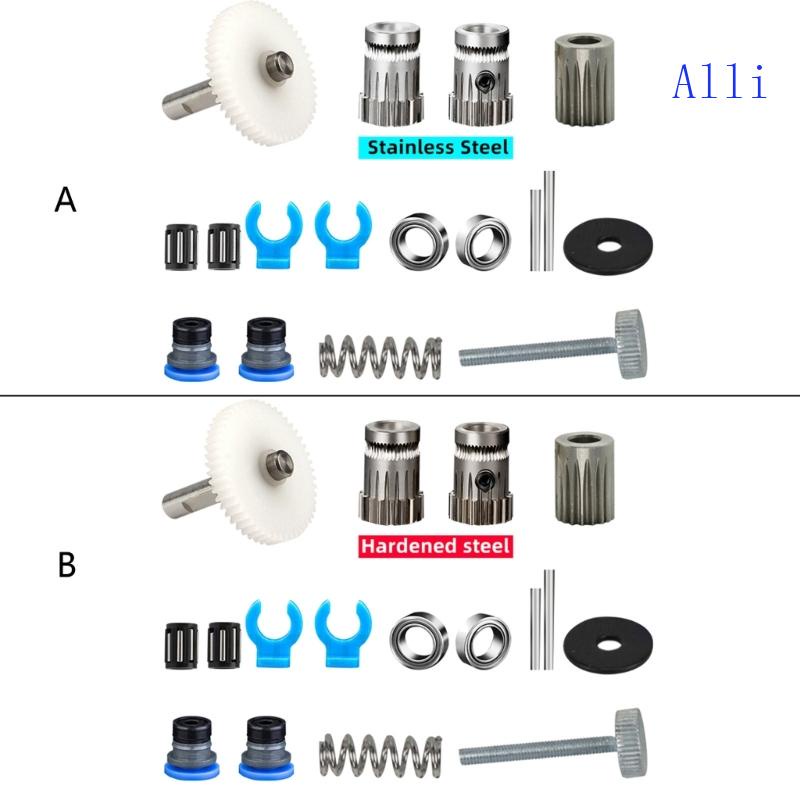 Alli

Stainless Steel

A

Hardened steel

B