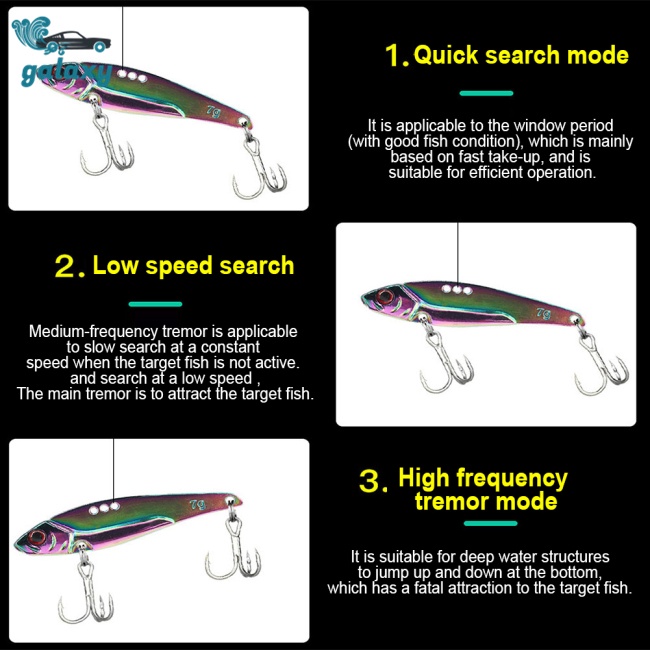 galaxy

7g

1. Quick search mode

It is applicable to the window period (with good fish condition), which is mainly based on fast take-up, and is suitable for efficient operation.

2. Low speed search

Medium-frequency tremor is applicable to slow search at a constant speed when the target fish is not active. and search at a low speed , The main tremor is to attract the target fish.

7g

7g

3. High frequency tremor mode

It is suitable for deep water structures to jump up and down at the bottom, which has a fatal attraction to the target fish.