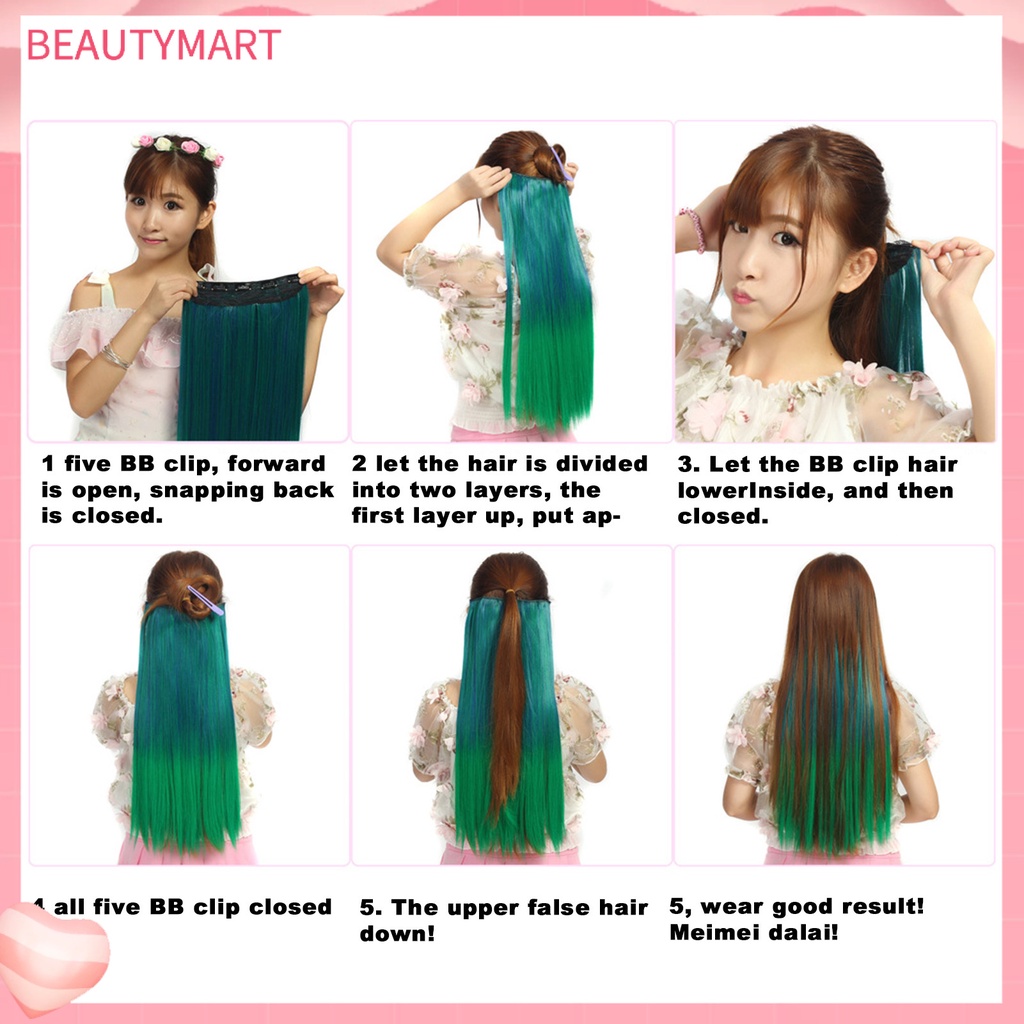 BEAUTYMART

1 five BB clip, forward is open, snapping back is closed.

2 let the hair is divided into two layers, the first layer up, put ap-

3. Let the BB clip hair lowerInside, and then closed.

4 all five BB clip closed

5. The upper false hair down!

5, wear good result! Meimei dalai!