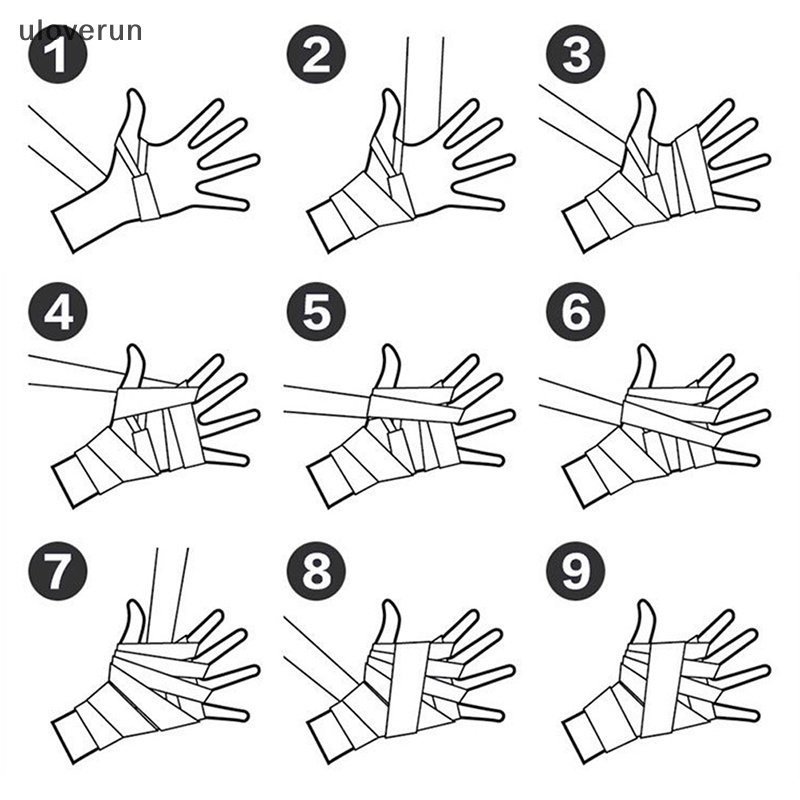 uloverun

1

2

3

4

5

6

7

8

9