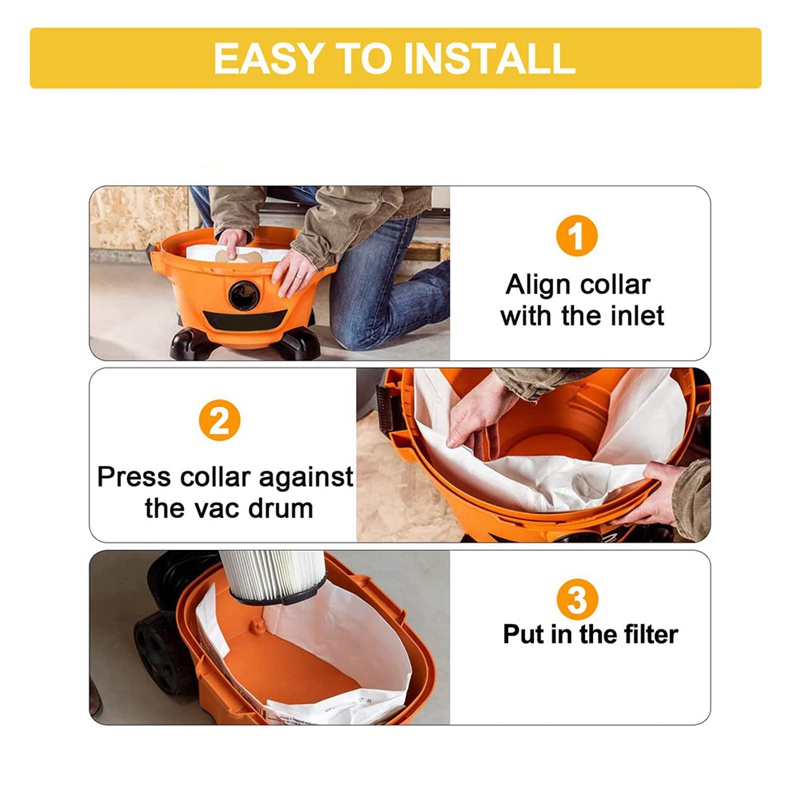 EASY TO INSTALL

1
Align collar with the inlet

2
Press collar against the vac drum

3
Put in the filter