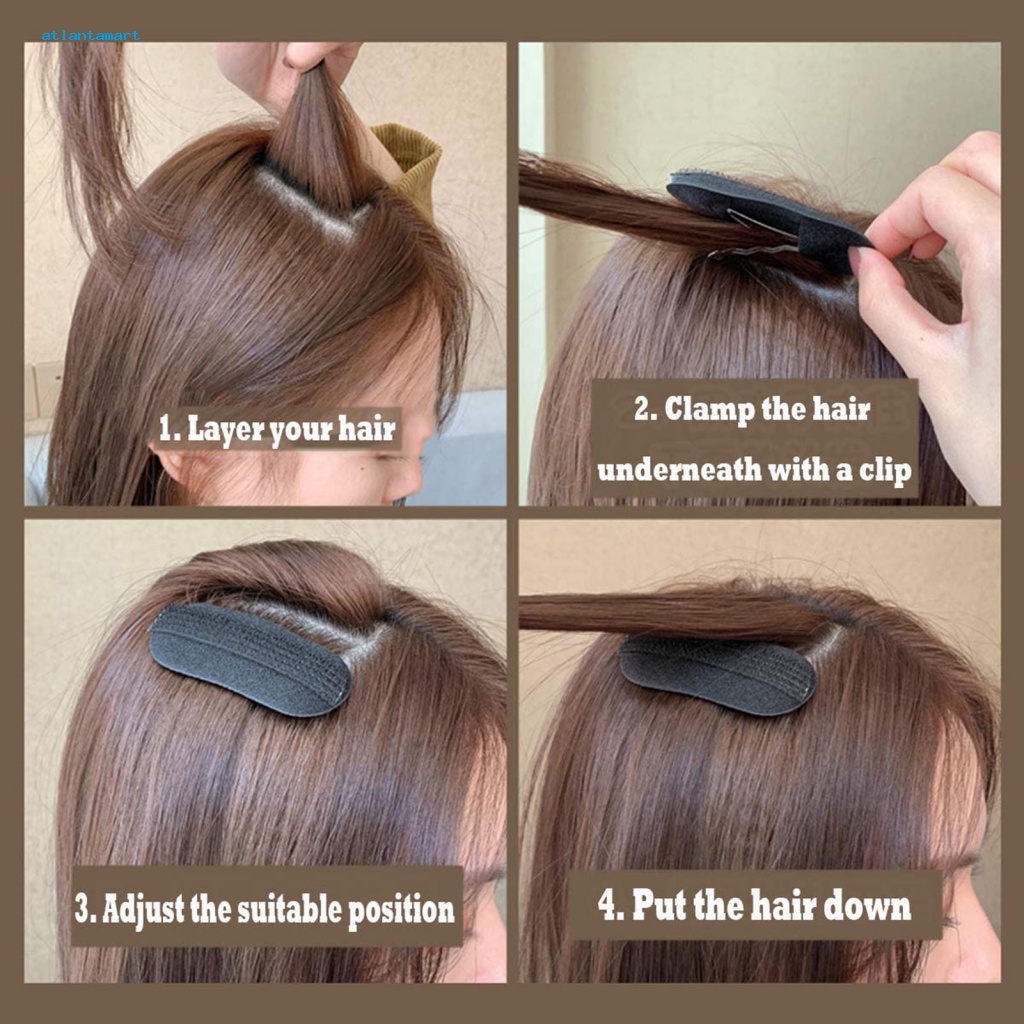 atlantamart

1. Layer your hair

2. Clamp the hair underneath with a clip

3. Adjust the suitable position

4. Put the hair down