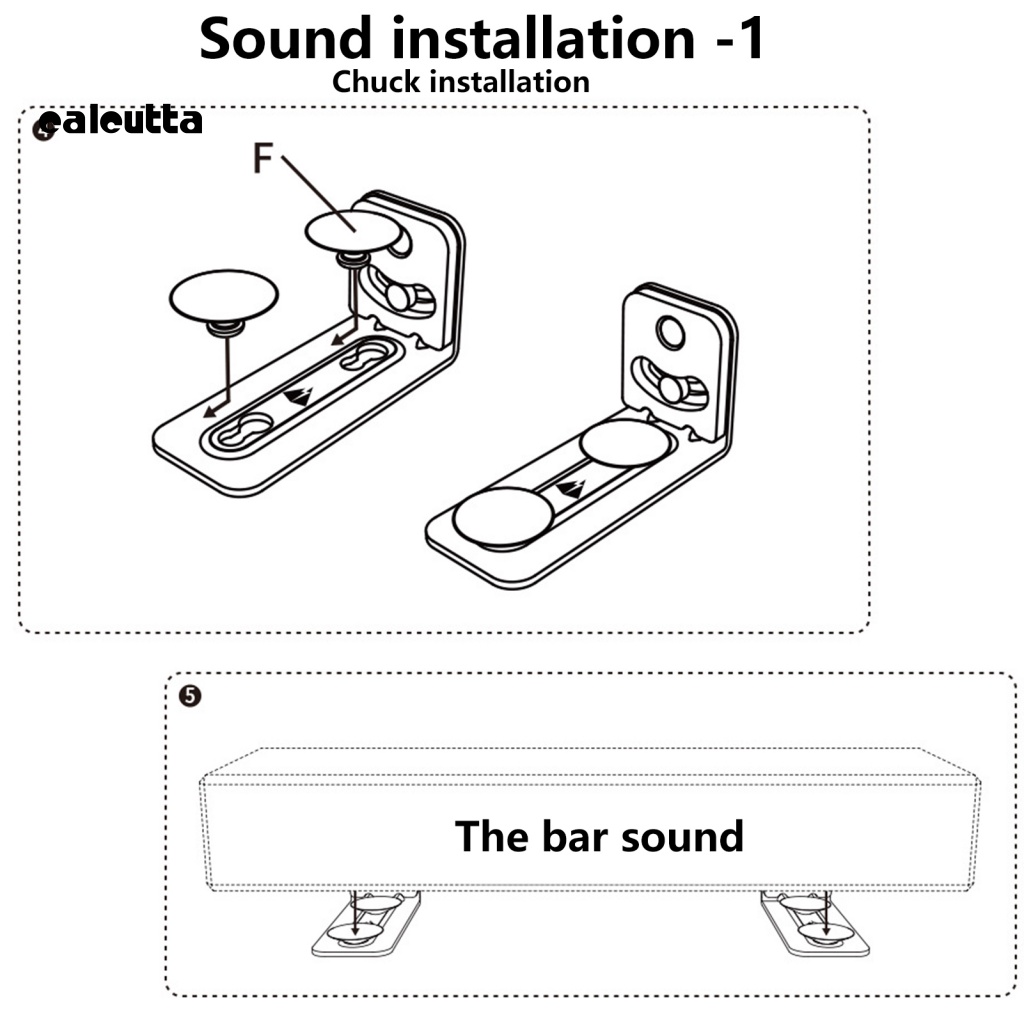 Sound installation -1
Chuck installation

calcutta

F

5

The bar sound