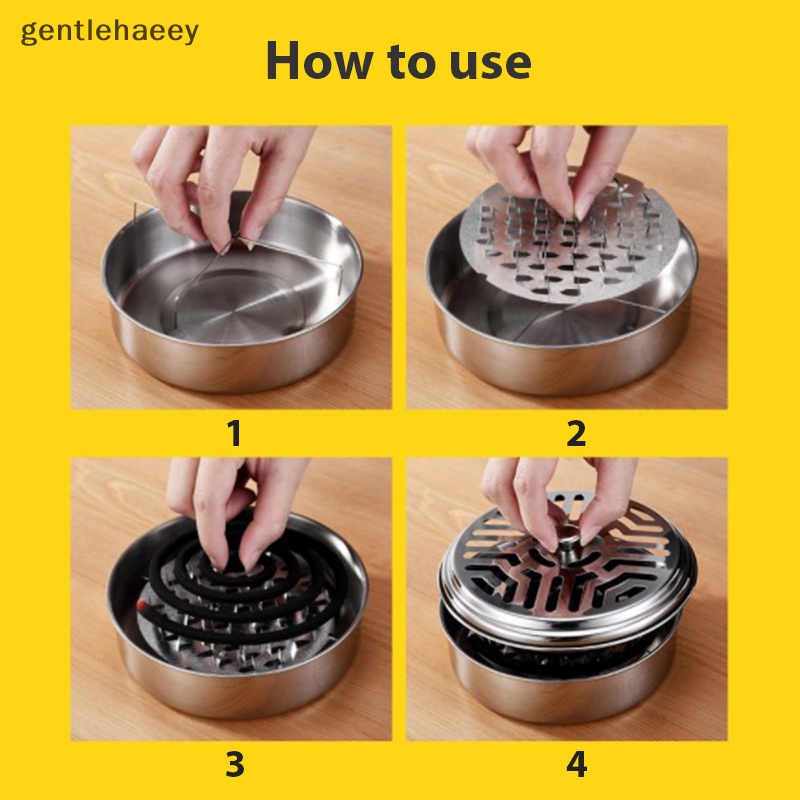 gentlehaeey

How to use

1

2

3

4